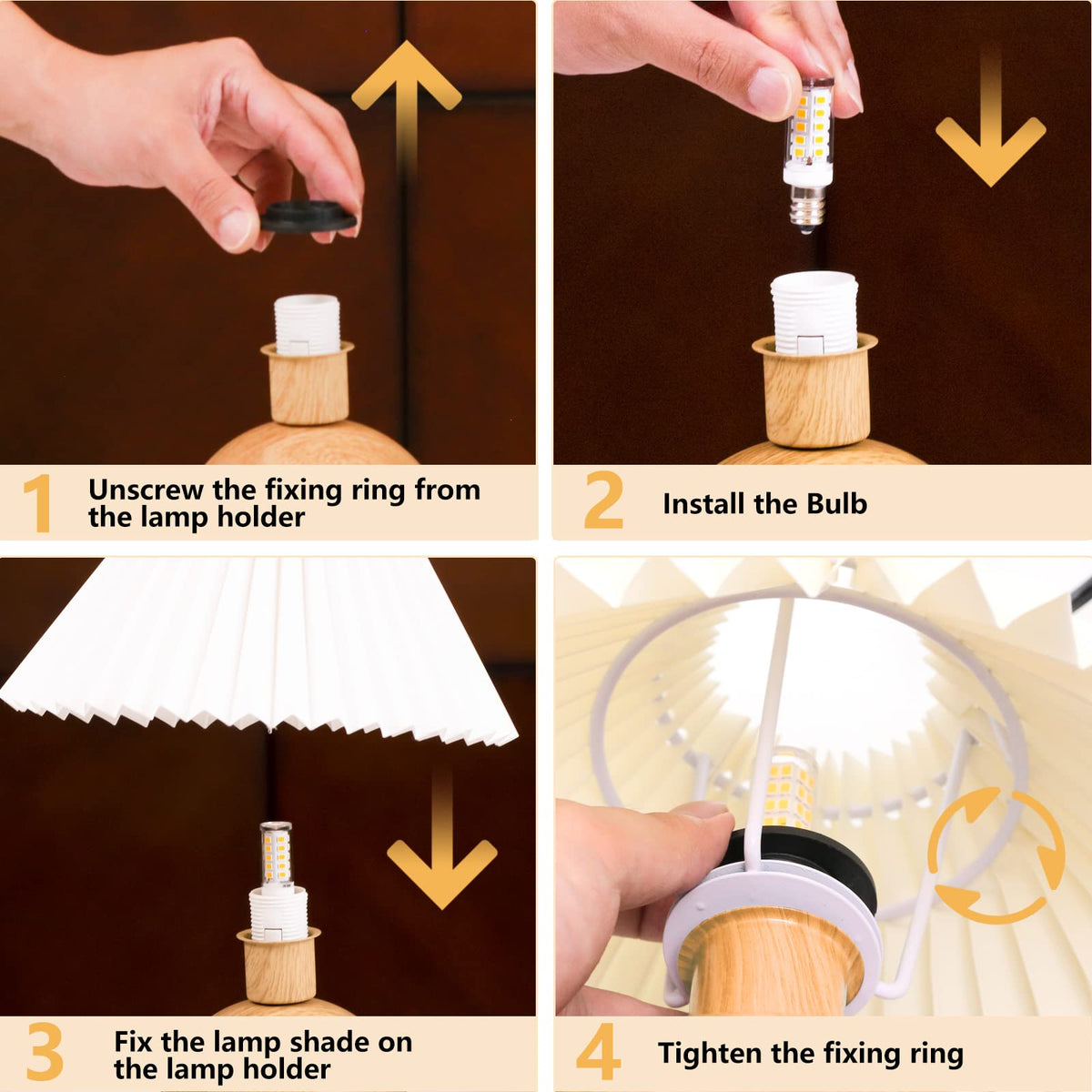 1 Unscrew the fixing ring from the lamp holder

2 Install the Bulb

3 Fix the lamp shade on the lamp holder

4 Tighten the fixing ring