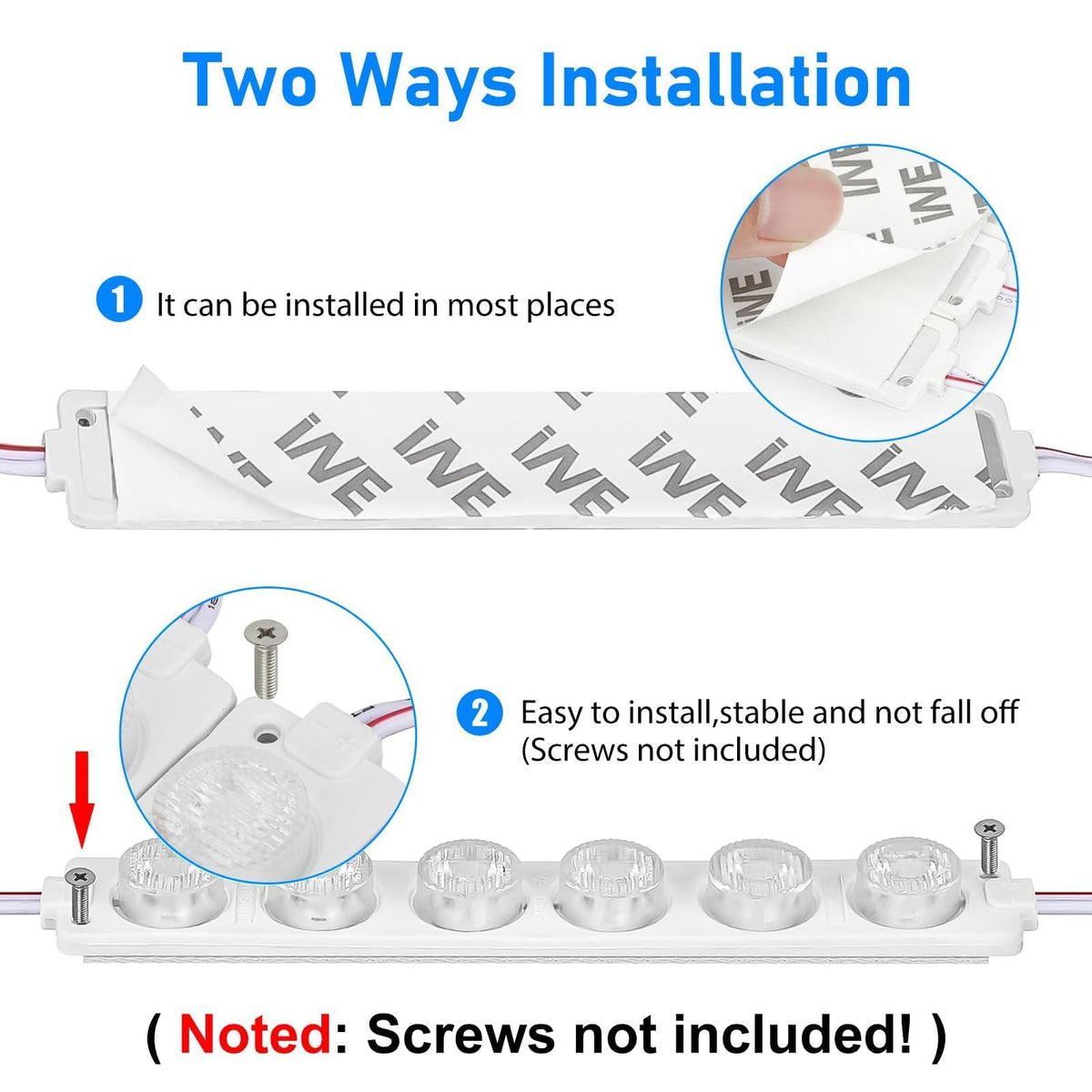 Two Ways Installation

1 It can be installed in most places

iNE iNE iNE iNE iNE iNE

2 Easy to install,stable and not fall off (Screws not included)

( Noted: Screws not included! )