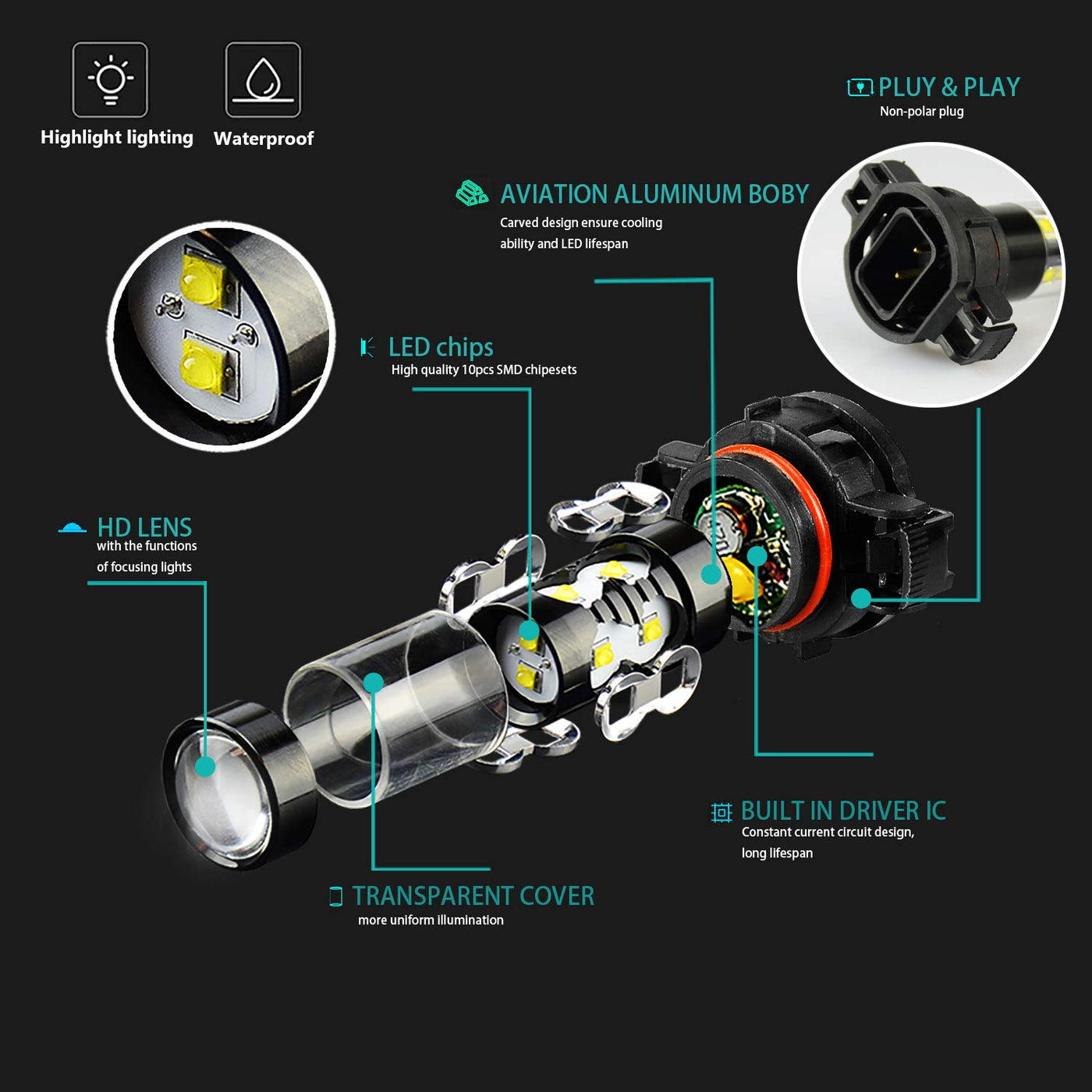 Highlight lighting

Waterproof

PLUY & PLAY
Non-polar plug

AVIATION ALUMINUM BOBY
Carved design ensure cooling ability and LED lifespan

LED chips
High quality 10pcs SMD chipesets

HD LENS
with the functions of focusing lights

BUILT IN DRIVER IC
Constant current circuit design, long lifespan

TRANSPARENT COVER
more uniform illumination