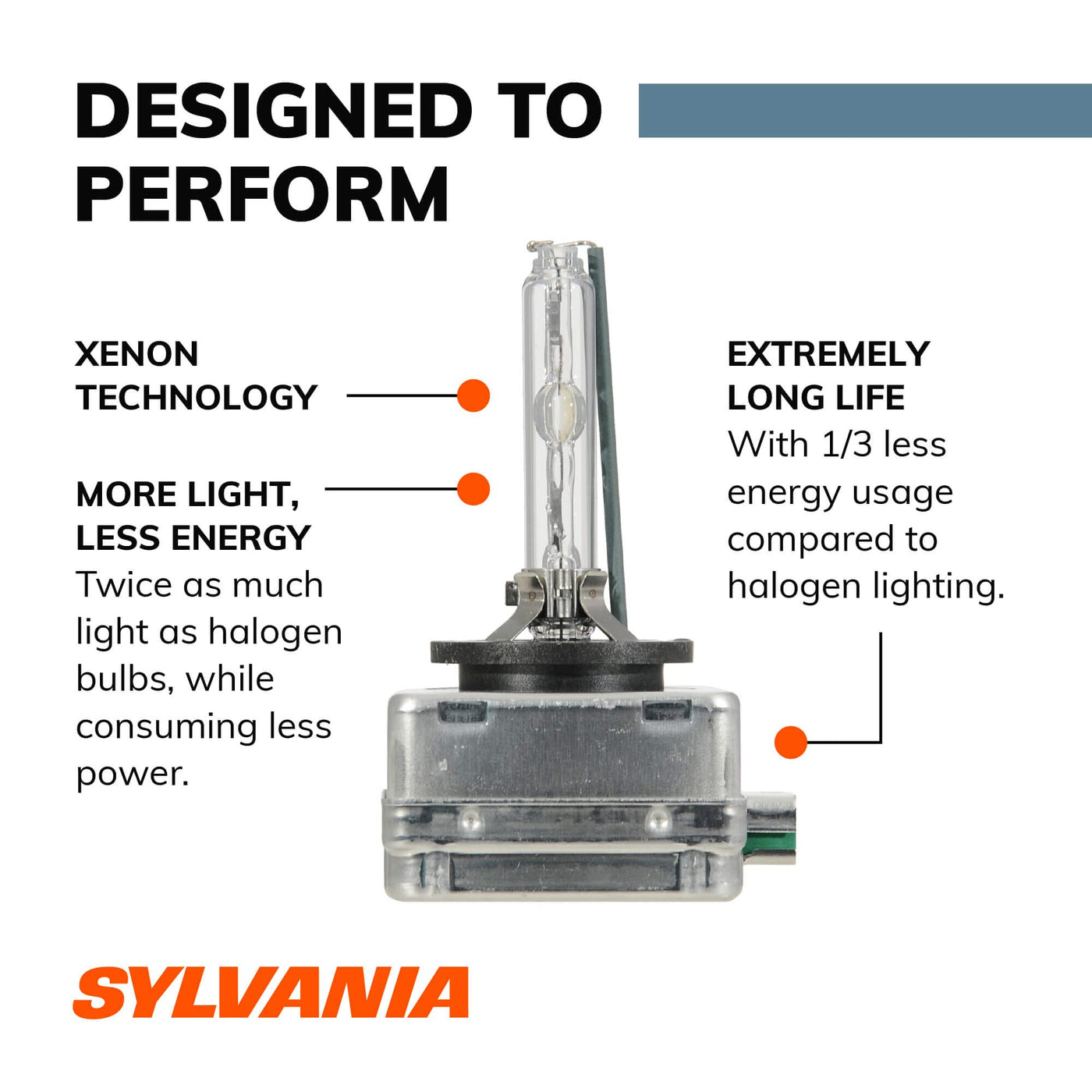 DESIGNED TO PERFORM

XENON TECHNOLOGY

MORE LIGHT, LESS ENERGY
Twice as much light as halogen bulbs, while consuming less power.

EXTREMELY LONG LIFE
With 1/3 less energy usage compared to halogen lighting.

SYLVANIA