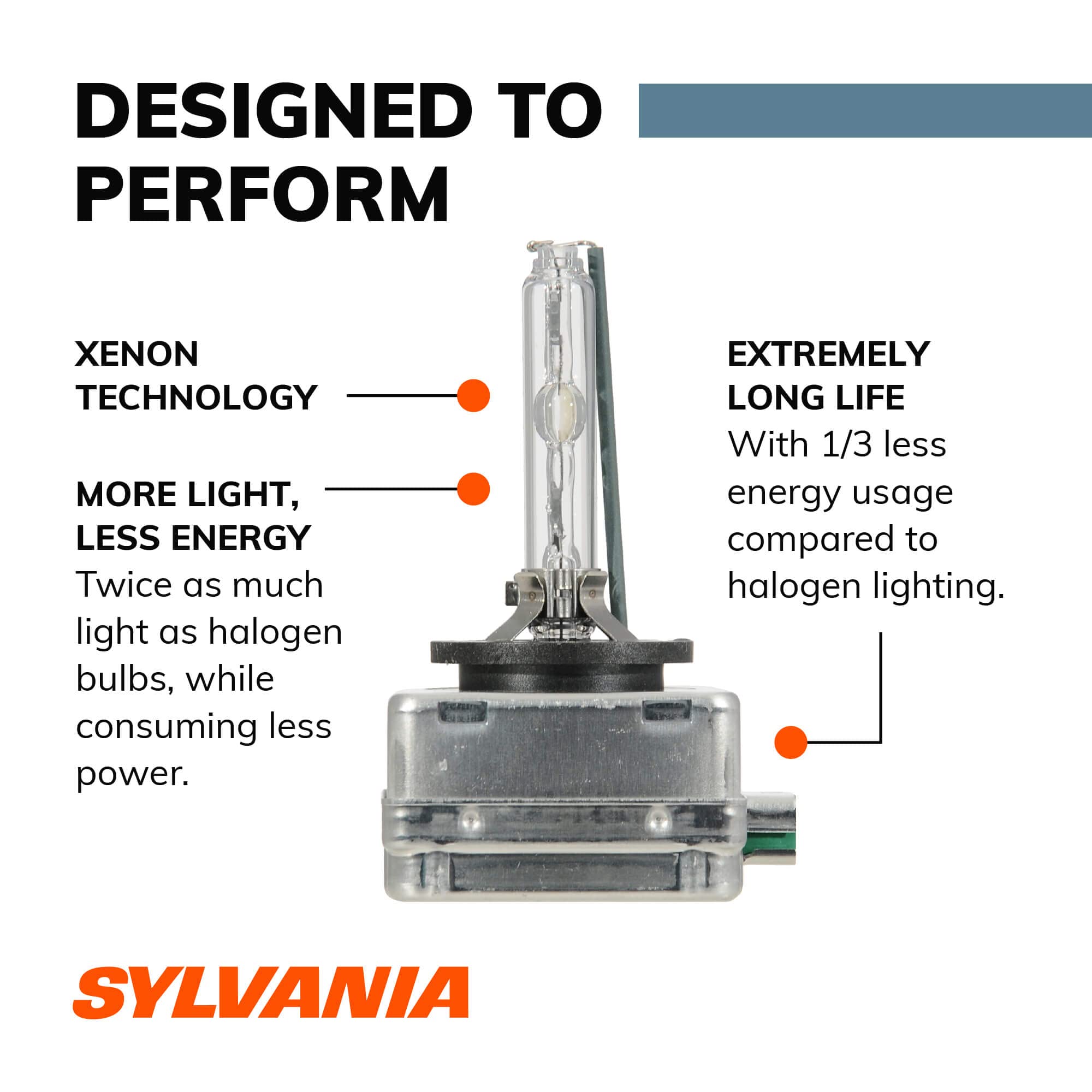 DESIGNED TO PERFORM

XENON TECHNOLOGY

MORE LIGHT, LESS ENERGY
Twice as much light as halogen bulbs, while consuming less power.

EXTREMELY LONG LIFE
With 1/3 less energy usage compared to halogen lighting.

SYLVANIA