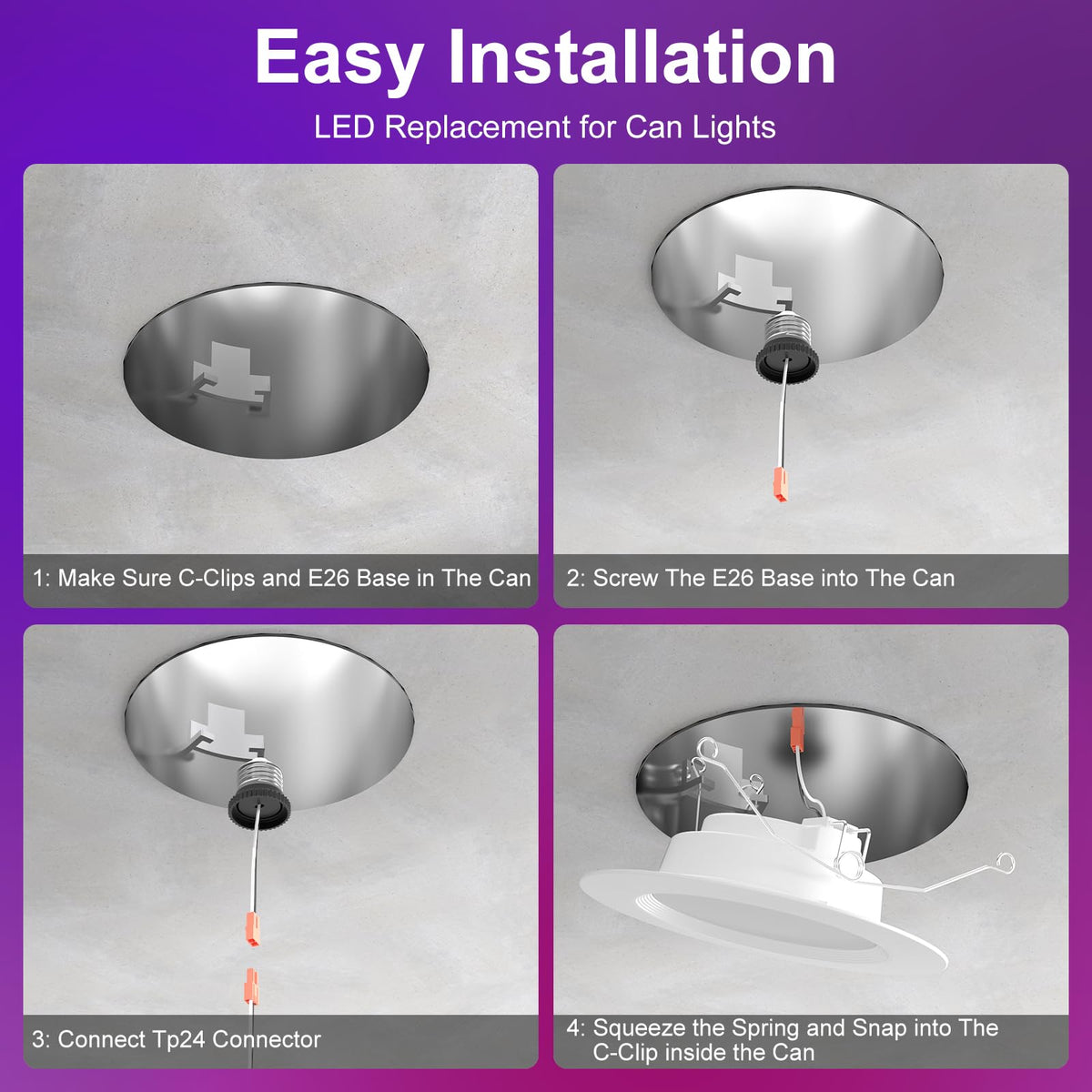 Easy Installation

LED Replacement for Can Lights

1: Make Sure C-Clips and E26 Base in The Can

2: Screw The E26 Base into The Can

3: Connect Tp24 Connector

4: Squeeze the Spring and Snap into The C-Clip inside the Can