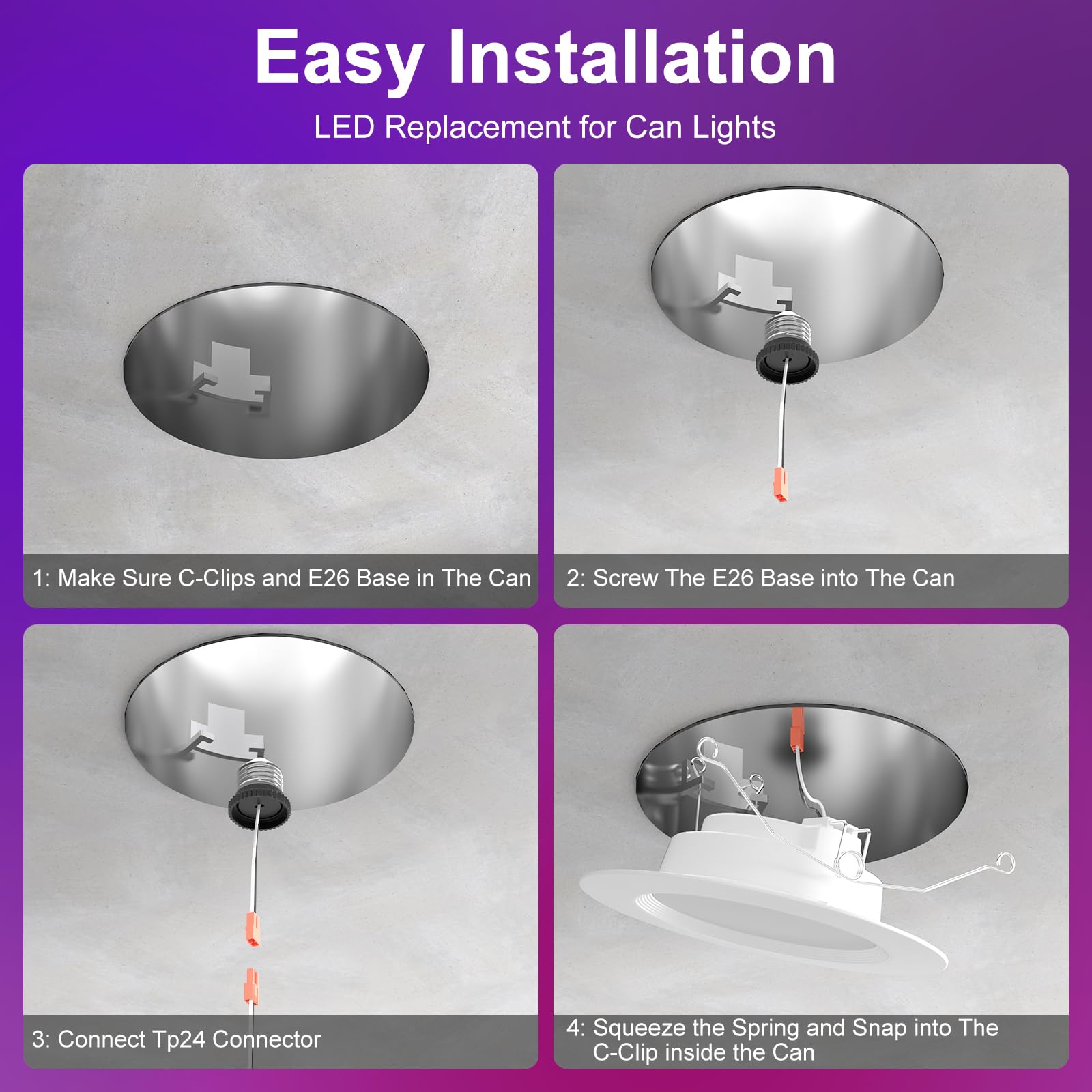 Easy Installation

LED Replacement for Can Lights

1: Make Sure C-Clips and E26 Base in The Can

2: Screw The E26 Base into The Can

3: Connect Tp24 Connector

4: Squeeze the Spring and Snap into The C-Clip inside the Can