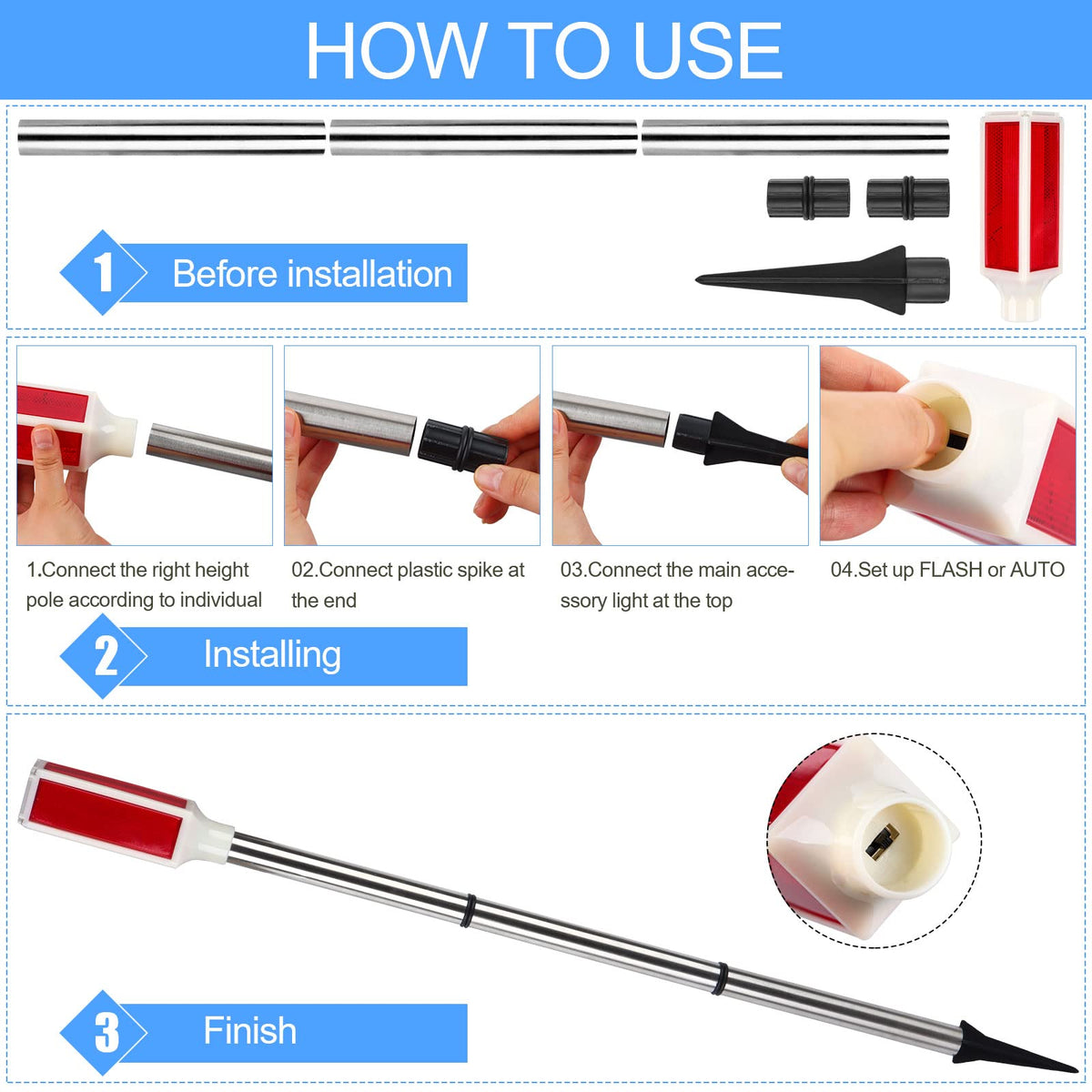 HOW TO USE

1 Before installation

1.Connect the right height pole according to individual

02.Connect plastic spike at the end

03.Connect the main accessory light at the top

04.Set up FLASH or AUTO

2 Installing

3 Finish