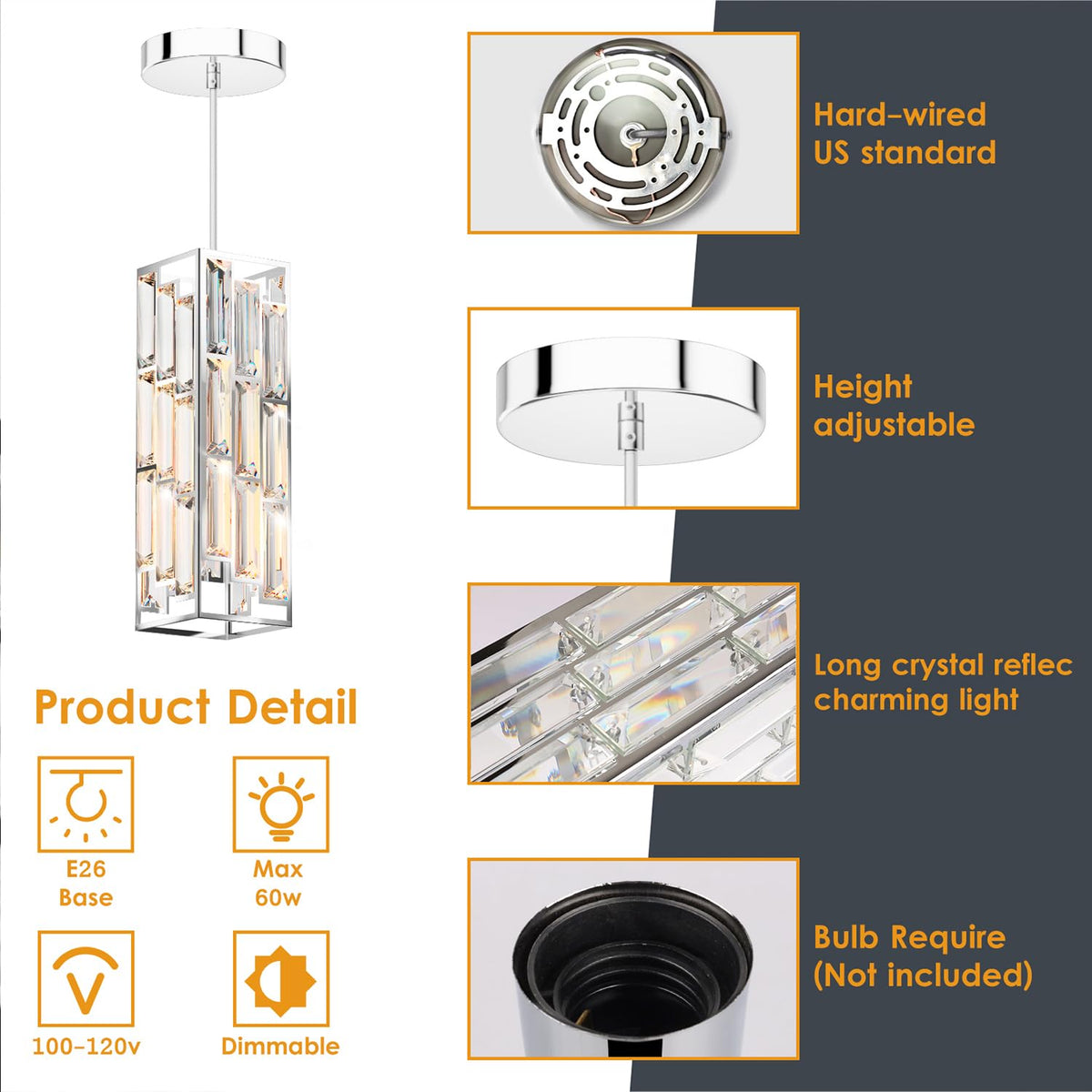 Product Detail

E26 Base

Max 60w

100-120v

Dimmable

Hard-wired US standard

Height adjustable

Long crystal reflec charming light

Bulb Require (Not included)