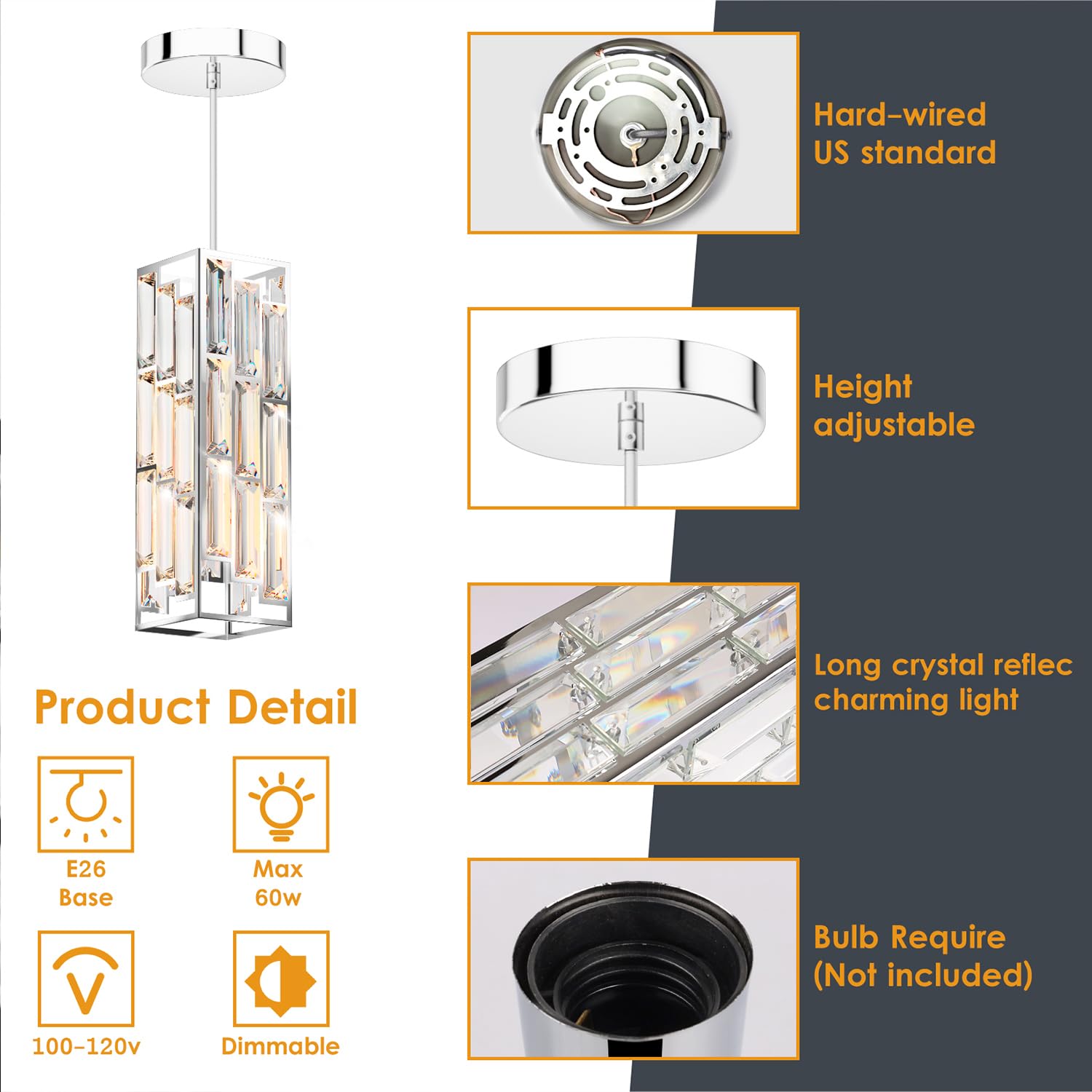 Product Detail

E26 Base

Max 60w

100-120v

Dimmable

Hard-wired US standard

Height adjustable

Long crystal reflec charming light

Bulb Require (Not included)