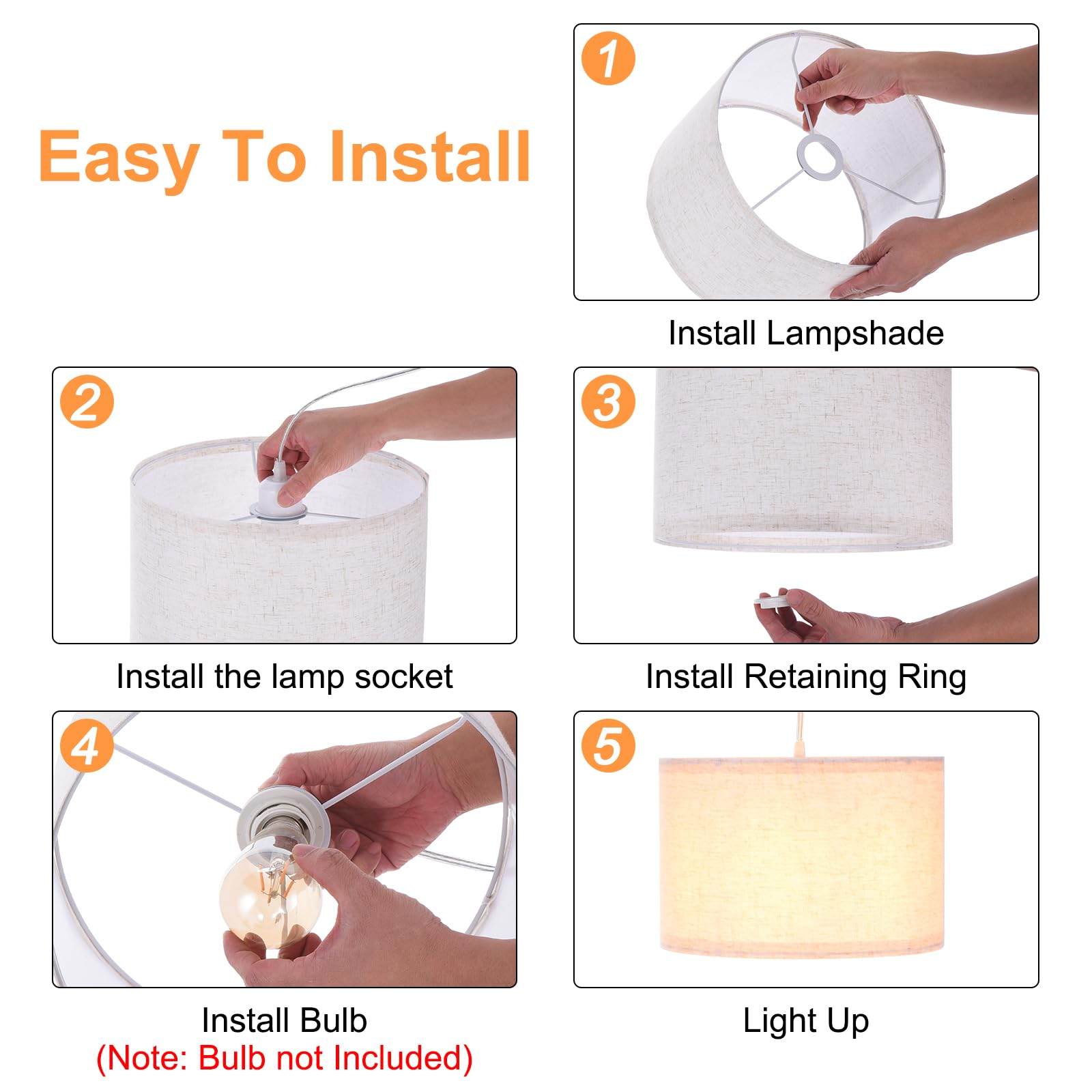 Easy To Install

1

Install Lampshade

2

Install the lamp socket

3

Install Retaining Ring

4

Install Bulb
(Note: Bulb not Included)

5

Light Up