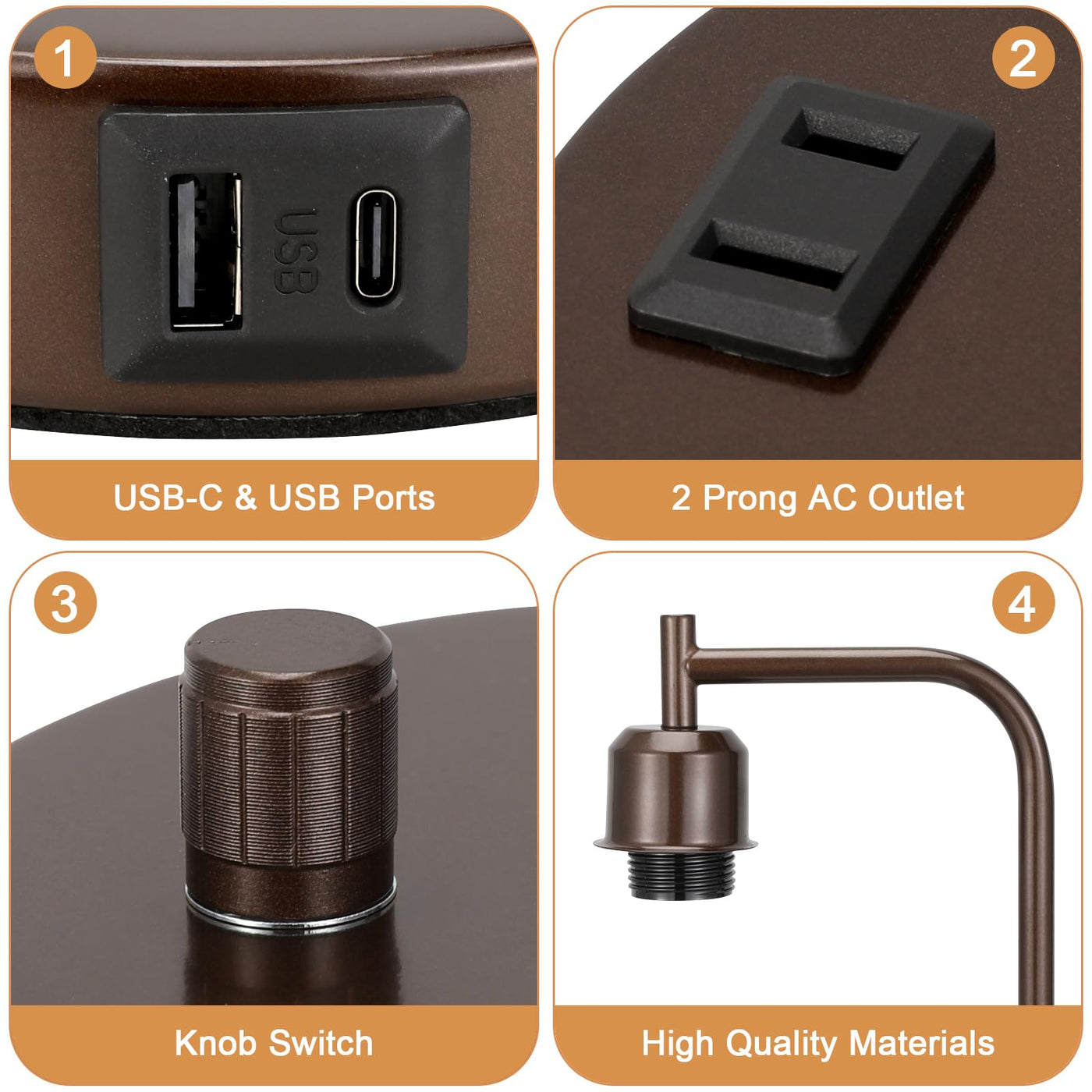 1

USB

USB-C & USB Ports

2

2 Prong AC Outlet

3

Knob Switch

4

High Quality Materials