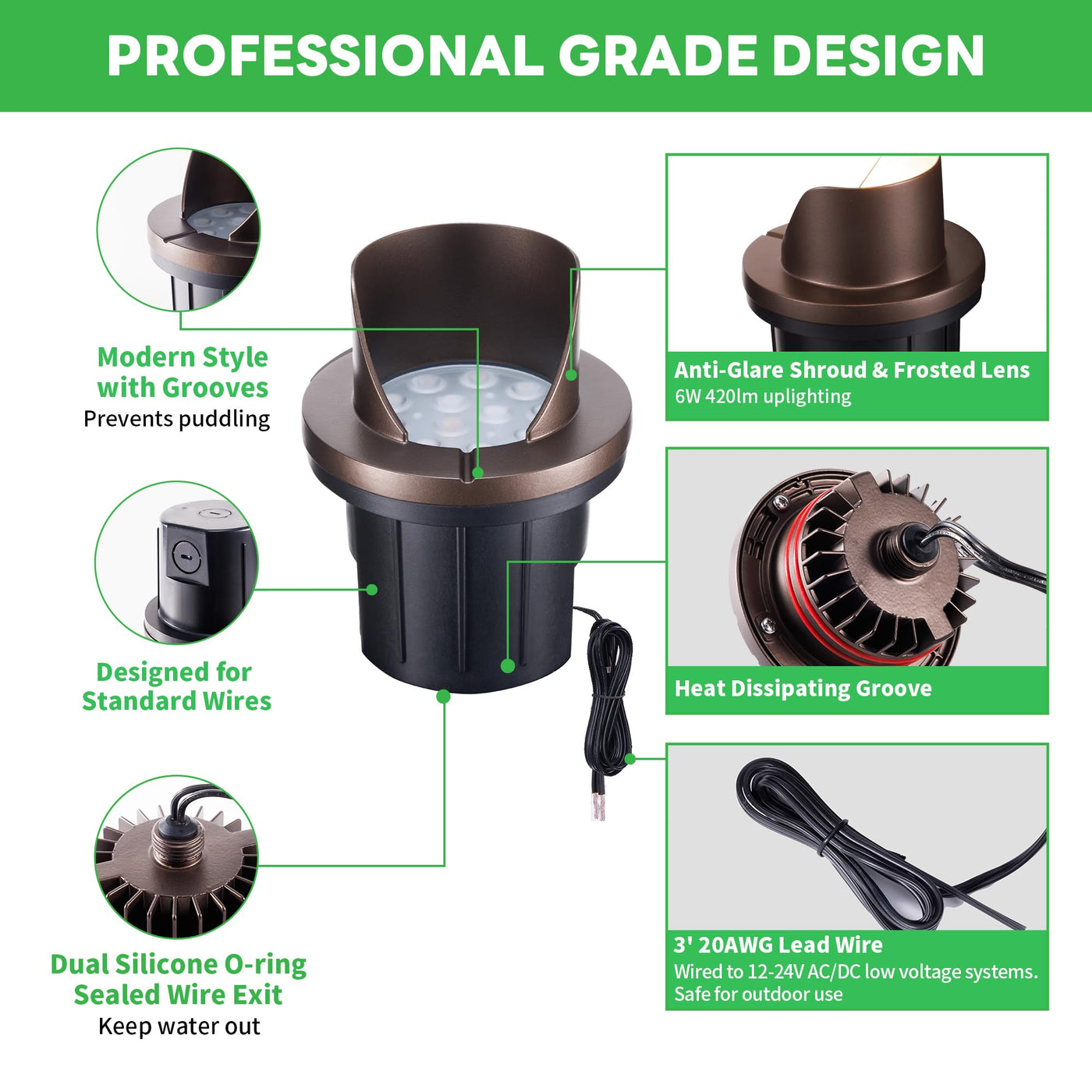 PROFESSIONAL GRADE DESIGN

Modern Style with Grooves
Prevents puddling

Designed for Standard Wires

Dual Silicone O-ring Sealed Wire Exit
Keep water out

Anti-Glare Shroud & Frosted Lens
6W 420lm uplighting

Heat Dissipating Groove

3' 20AWG Lead Wire
Wired to 12-24V AC/DC low voltage systems.
Safe for outdoor use