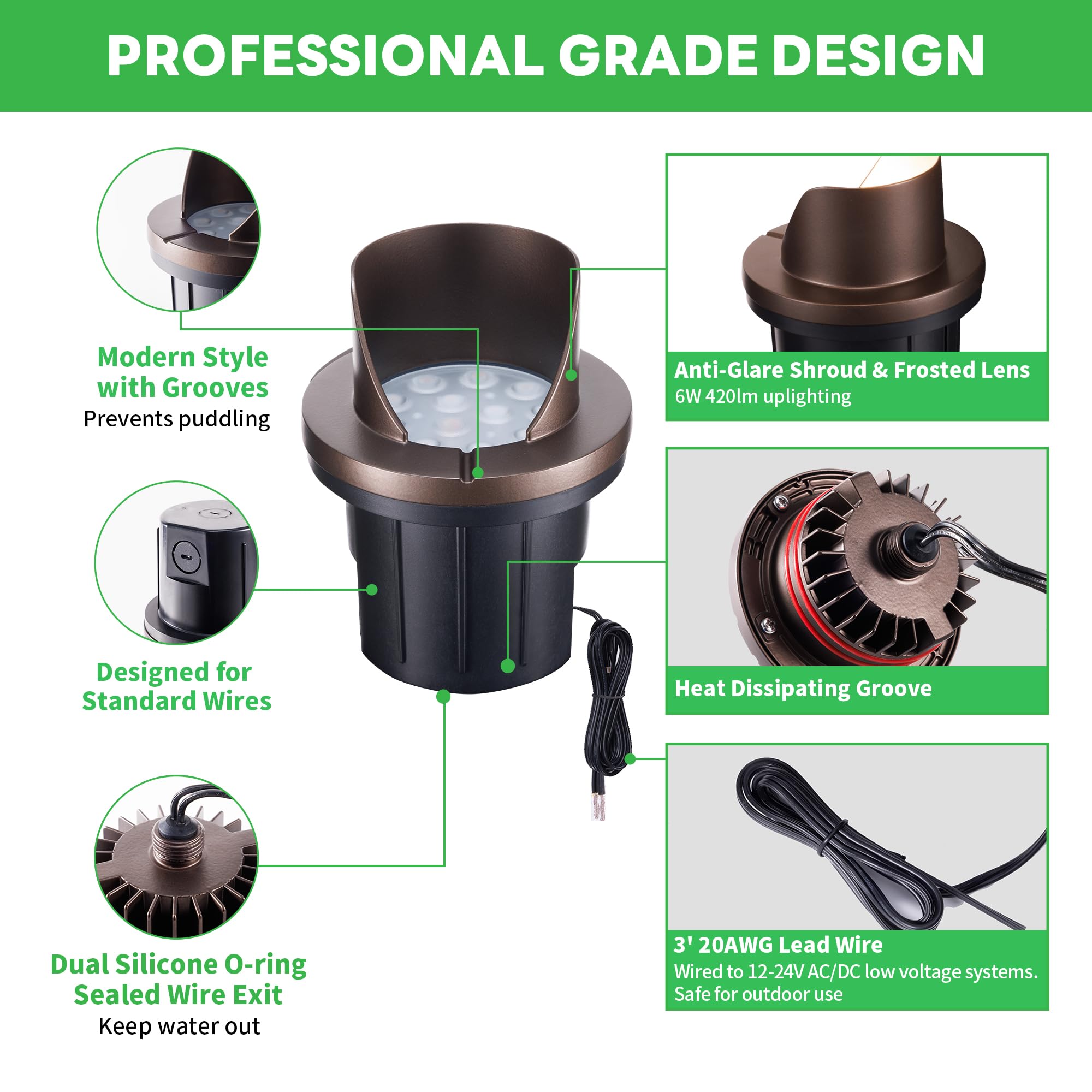 PROFESSIONAL GRADE DESIGN

Modern Style with Grooves
Prevents puddling

Designed for Standard Wires

Dual Silicone O-ring Sealed Wire Exit
Keep water out

Anti-Glare Shroud & Frosted Lens
6W 420lm uplighting

Heat Dissipating Groove

3' 20AWG Lead Wire
Wired to 12-24V AC/DC low voltage systems.
Safe for outdoor use