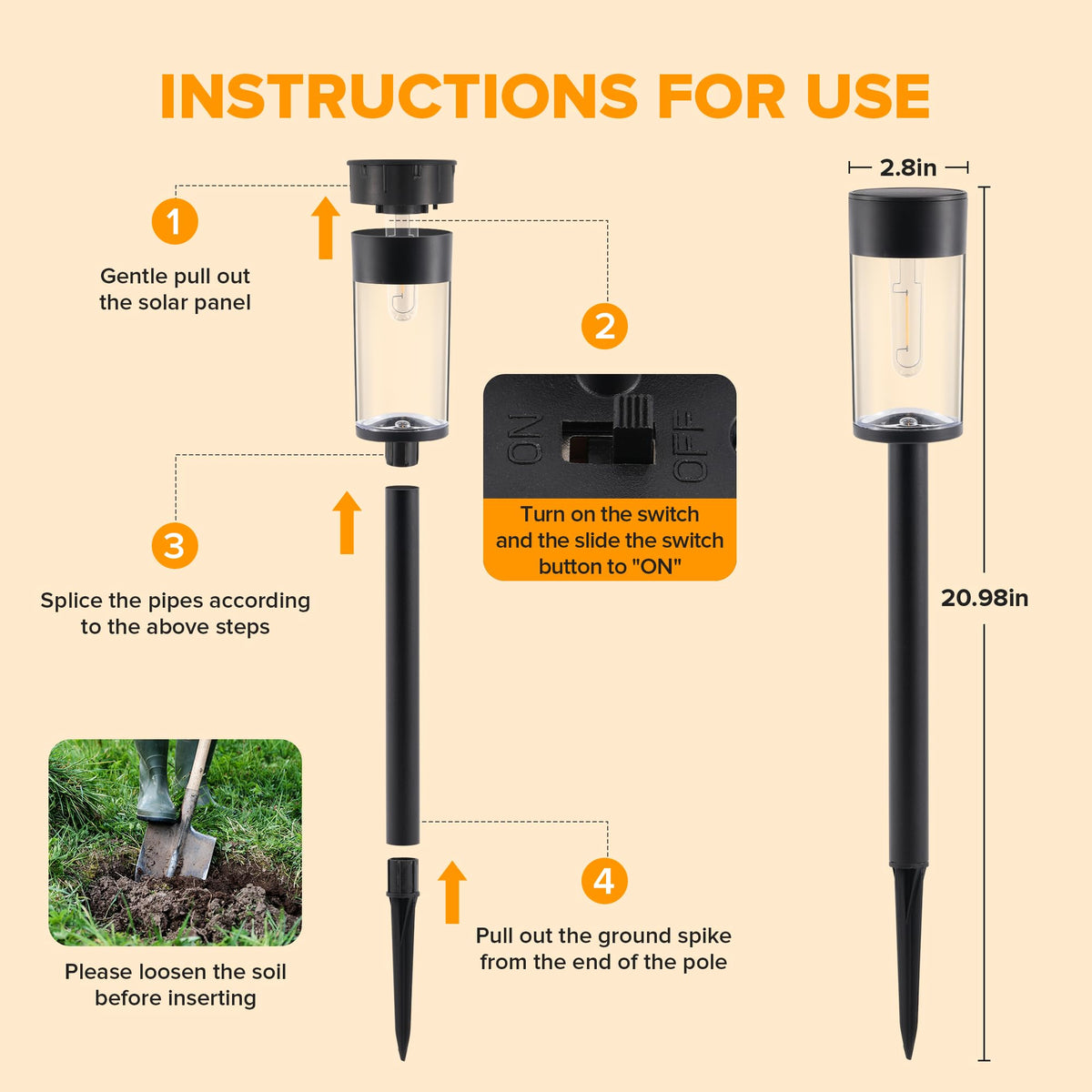 INSTRUCTIONS FOR USE

1

Gentle pull out the solar panel

2

ON OFF

Turn on the switch and the slide the switch button to "ON"

3

Splice the pipes according to the above steps

4

Pull out the ground spike from the end of the pole

Please loosen the soil before inserting

2.8in

20.98in