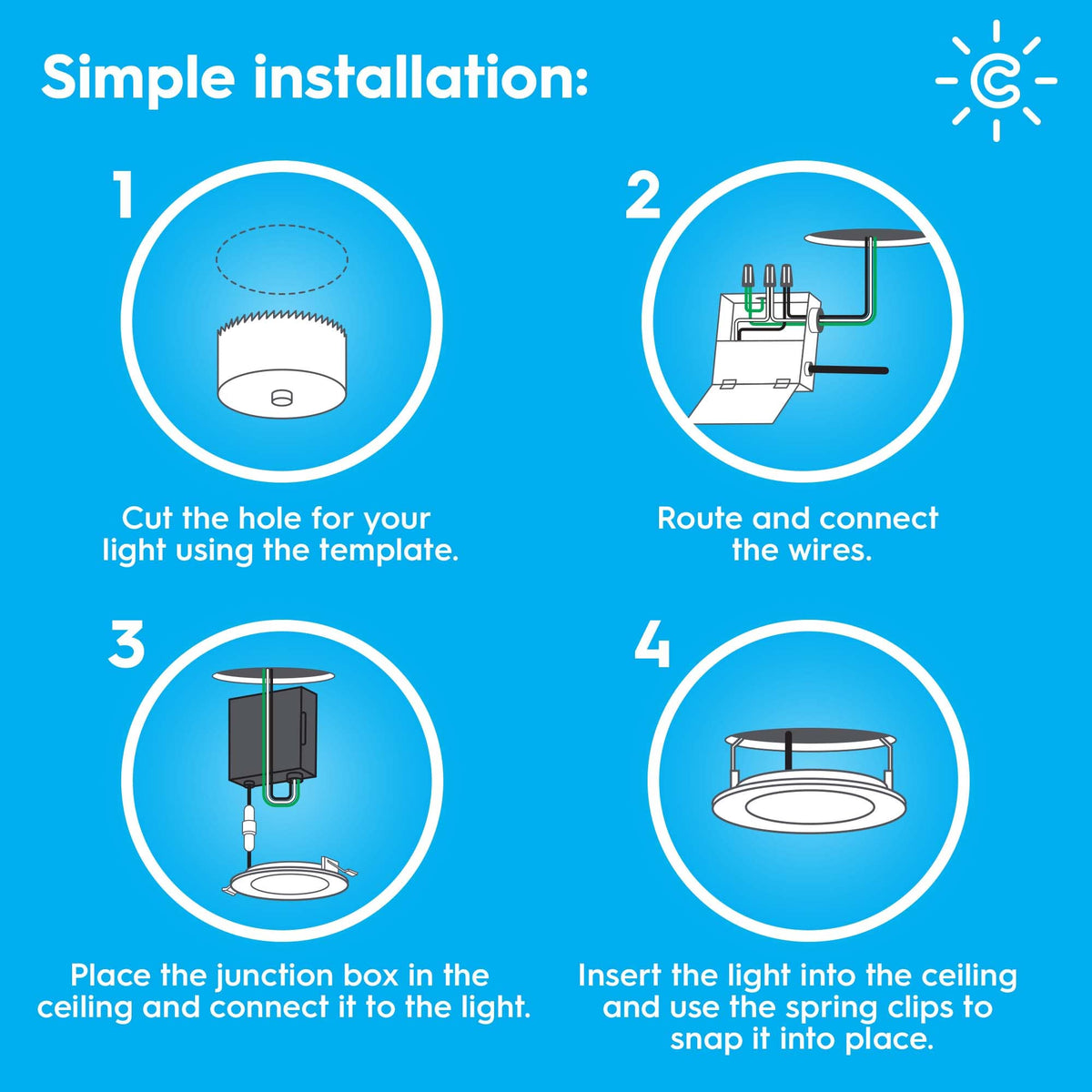 Simple installation:

1

Cut the hole for your light using the template.

2

Route and connect the wires.

3

Place the junction box in the ceiling and connect it to the light.

4

Insert the light into the ceiling and use the spring clips to snap it into place.