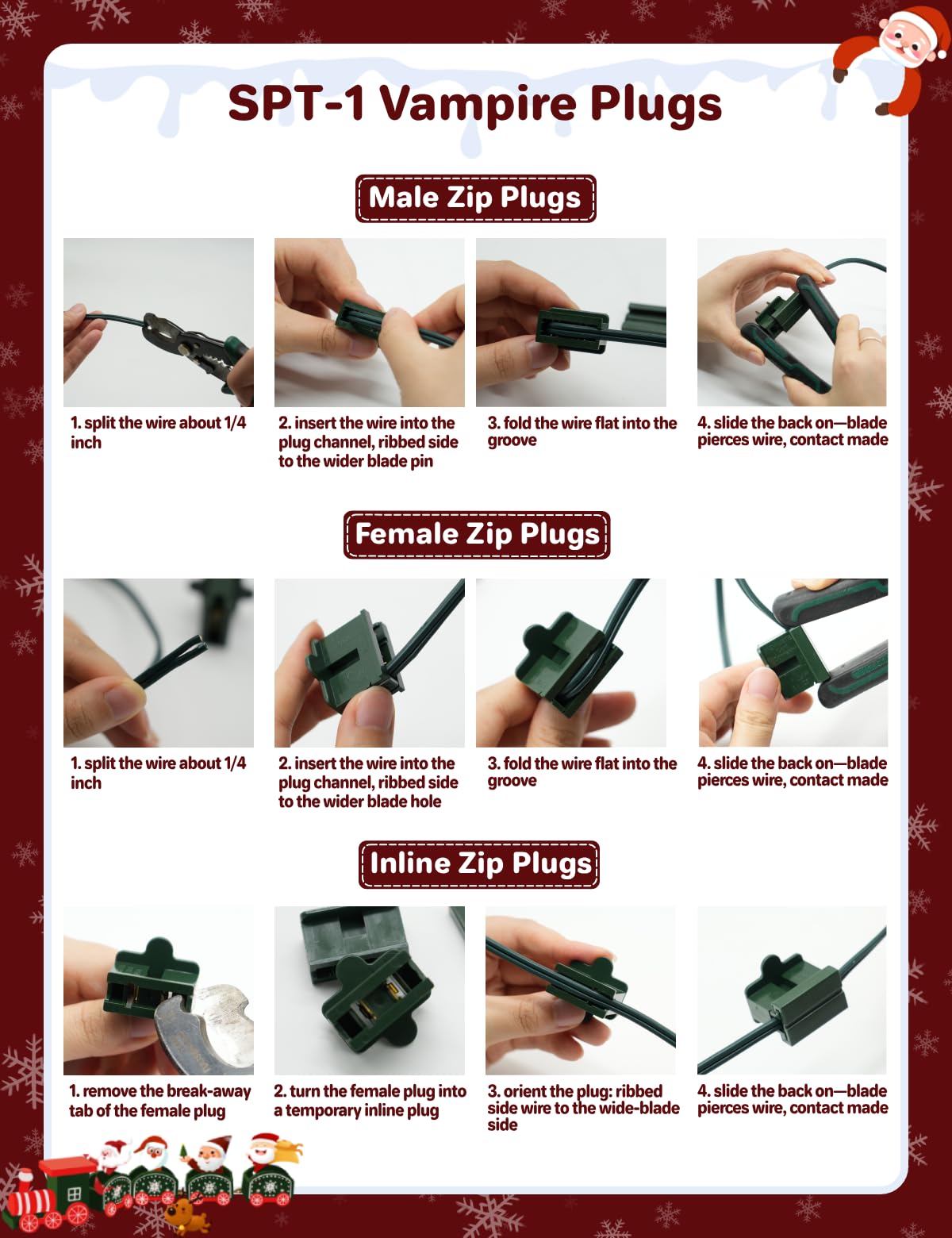 SPT-1 Vampire Plugs

Male Zip Plugs

1. split the wire about 1/4 inch

2. insert the wire into the plug channel, ribbed side to the wider blade pin

3. fold the wire flat into the groove

4. slide the back on—blade pierces wire, contact made

Female Zip Plugs

1. split the wire about 1/4 inch

2. insert the wire into the plug channel, ribbed side to the wider blade hole

3. fold the wire flat into the groove

4. slide the back on—blade pierces wire, contact made

Inline Zip Plugs

1. remove the break-away tab of the female plug

2. turn the female plug into a temporary inline plug

3. orient the plug: ribbed side wire to the wide-blade side

4. slide the back on—blade pierces wire, contact made