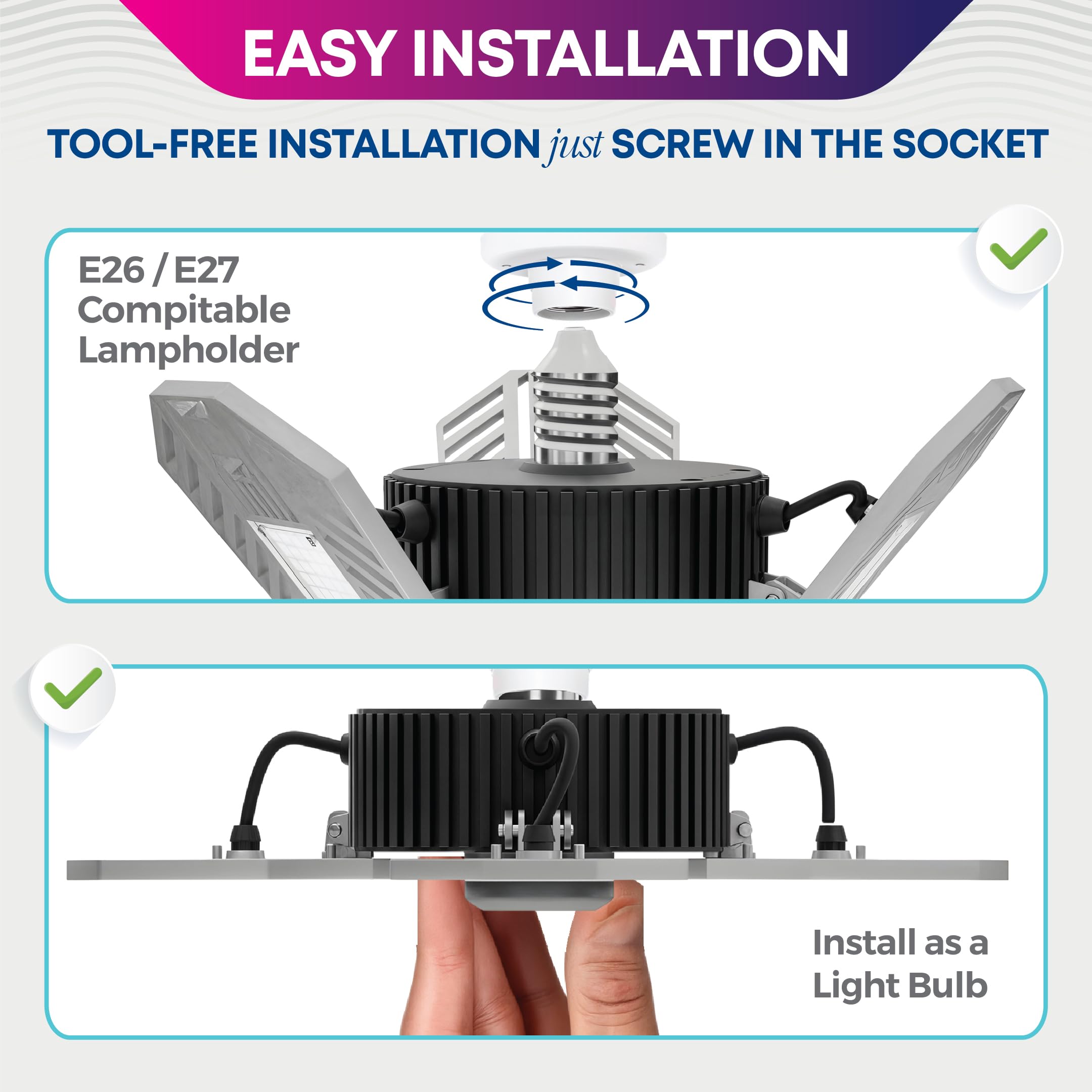 EASY INSTALLATION

TOOL-FREE INSTALLATION just SCREW IN THE SOCKET

E26 / E27 Compitable Lampholder

Install as a Light Bulb