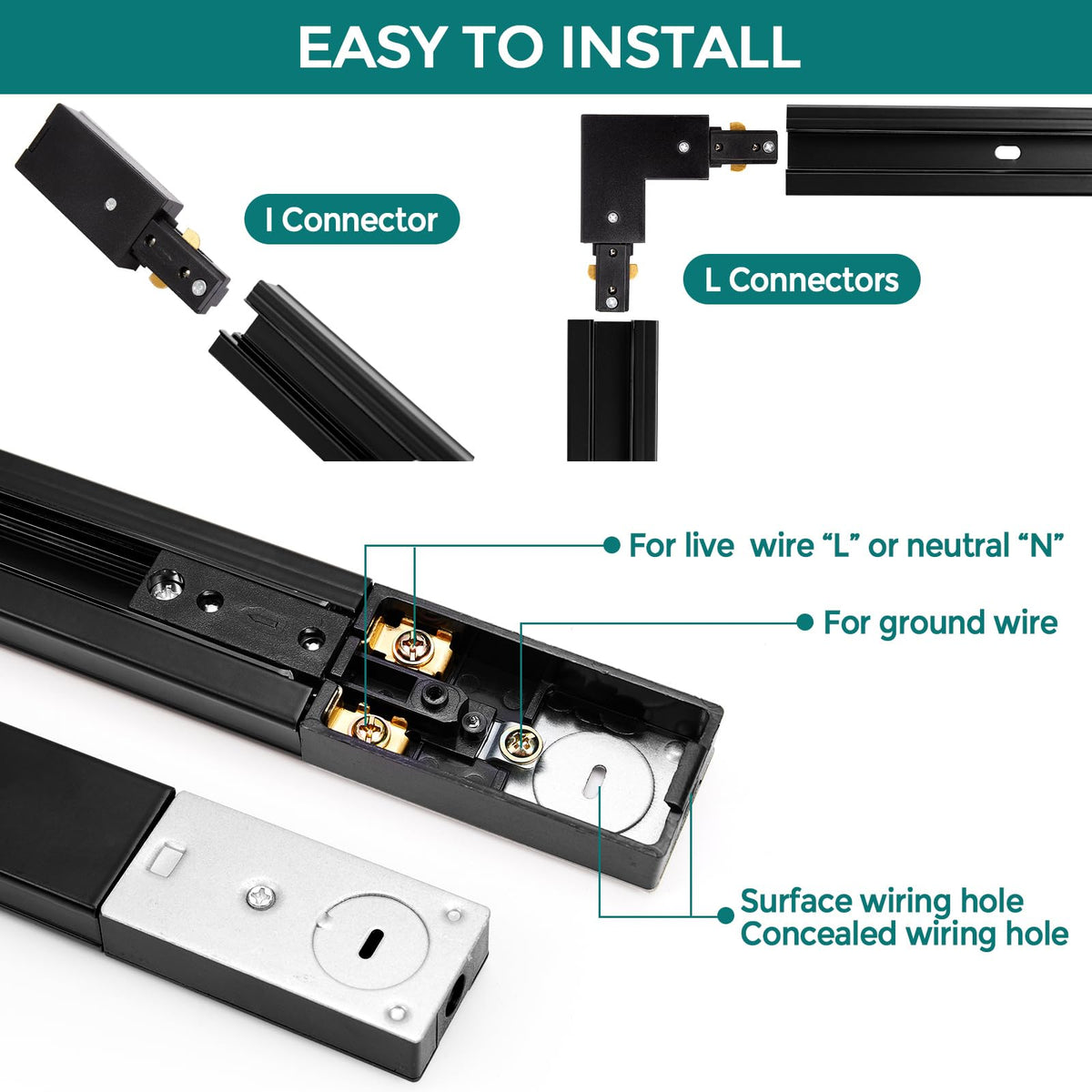 EASY TO INSTALL

I Connector

L Connectors

For live wire “L” or neutral “N”

For ground wire

Surface wiring hole
Concealed wiring hole