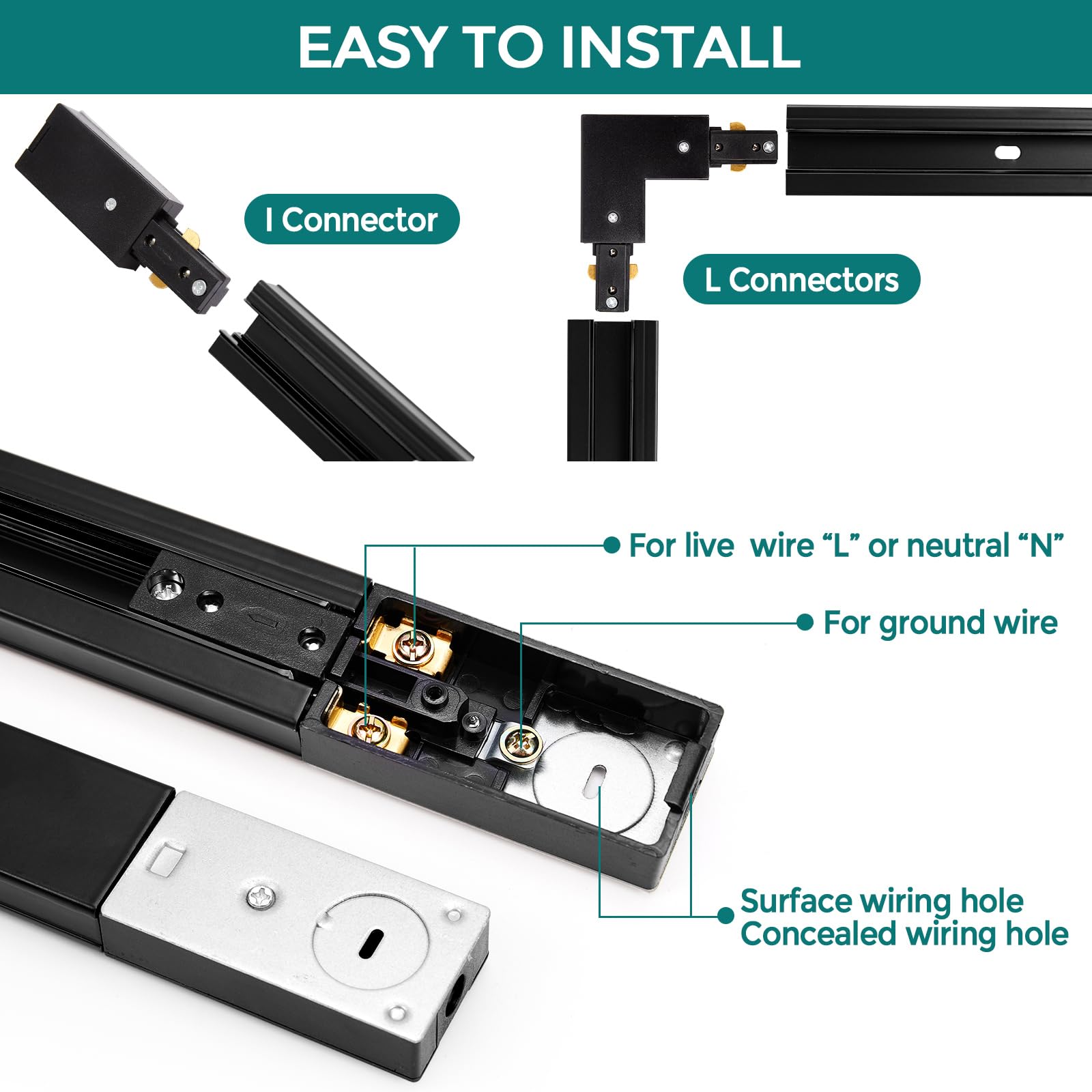 EASY TO INSTALL

I Connector

L Connectors

For live wire “L” or neutral “N”

For ground wire

Surface wiring hole
Concealed wiring hole