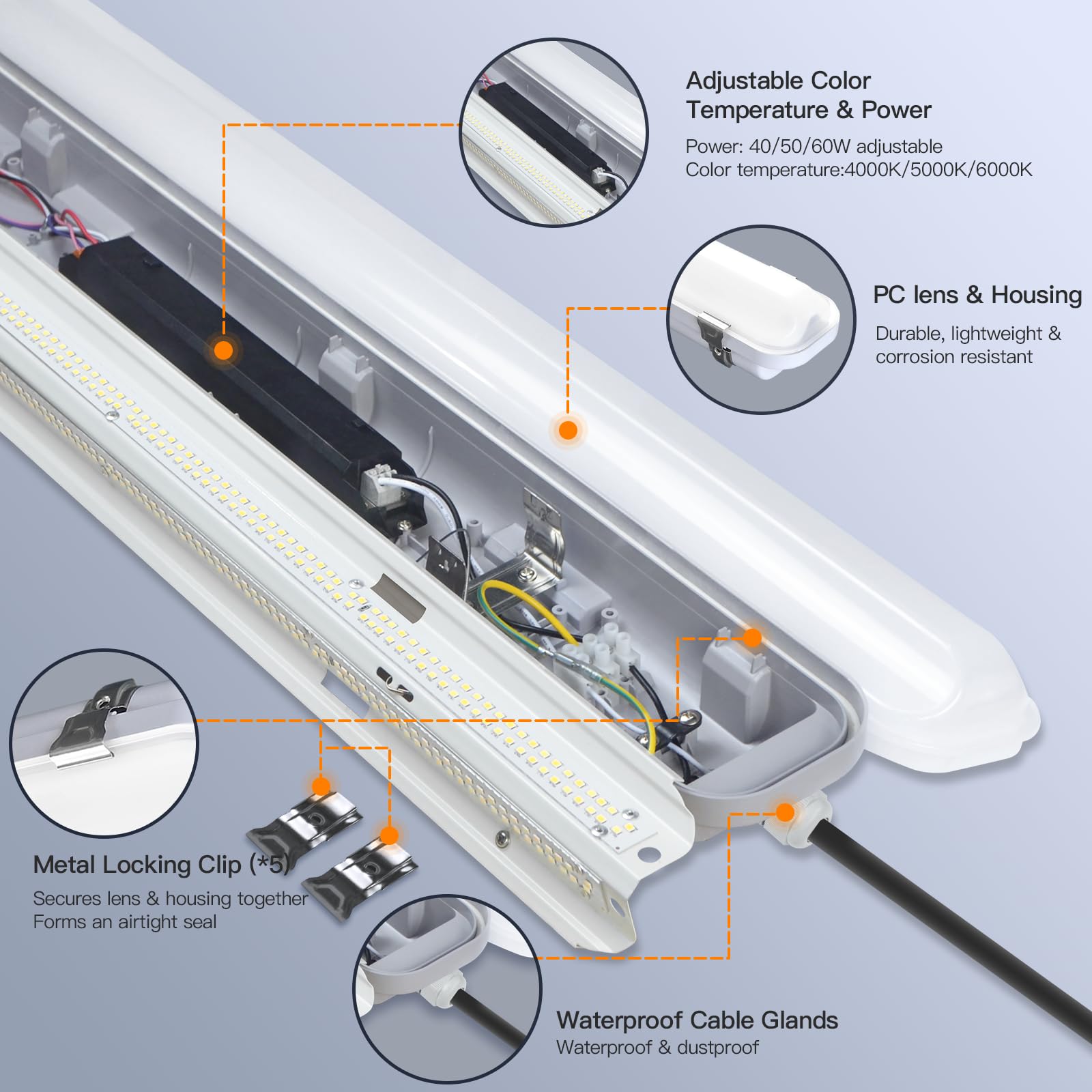 Adjustable Color Temperature & Power

Power: 40/50/60W adjustable
Color temperature:4000K/5000K/6000K

PC lens & Housing

Durable, lightweight & corrosion resistant

Metal Locking Clip (*5)

Secures lens & housing together
Forms an airtight seal

Waterproof Cable Glands

Waterproof & dustproof