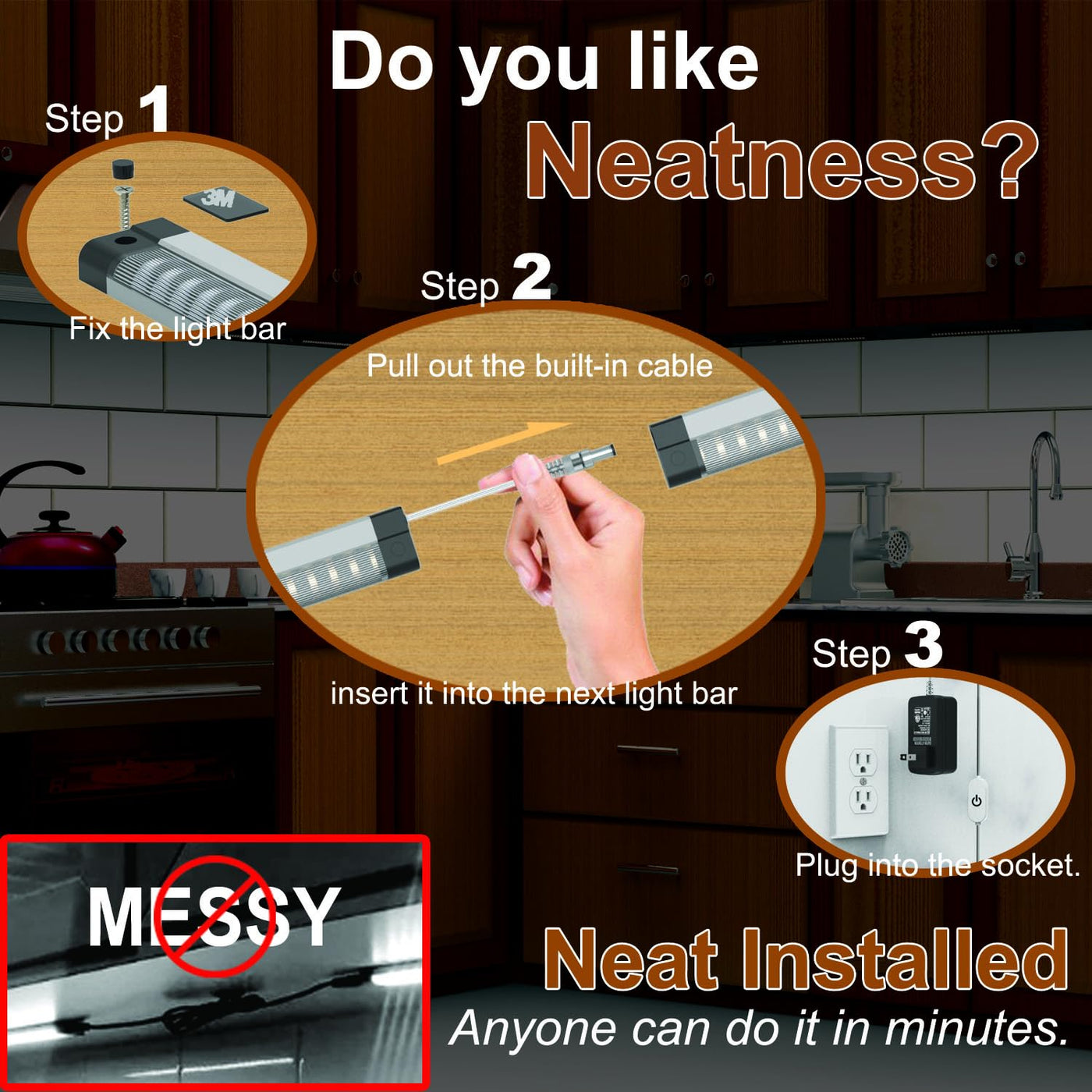 Do you like
Neatness?

Step 1

3M

Fix the light bar

Step 2

Pull out the built-in cable

insert it into the next light bar

Step 3

Plug into the socket.

MESSY

Neat Installed
Anyone can do it in minutes.