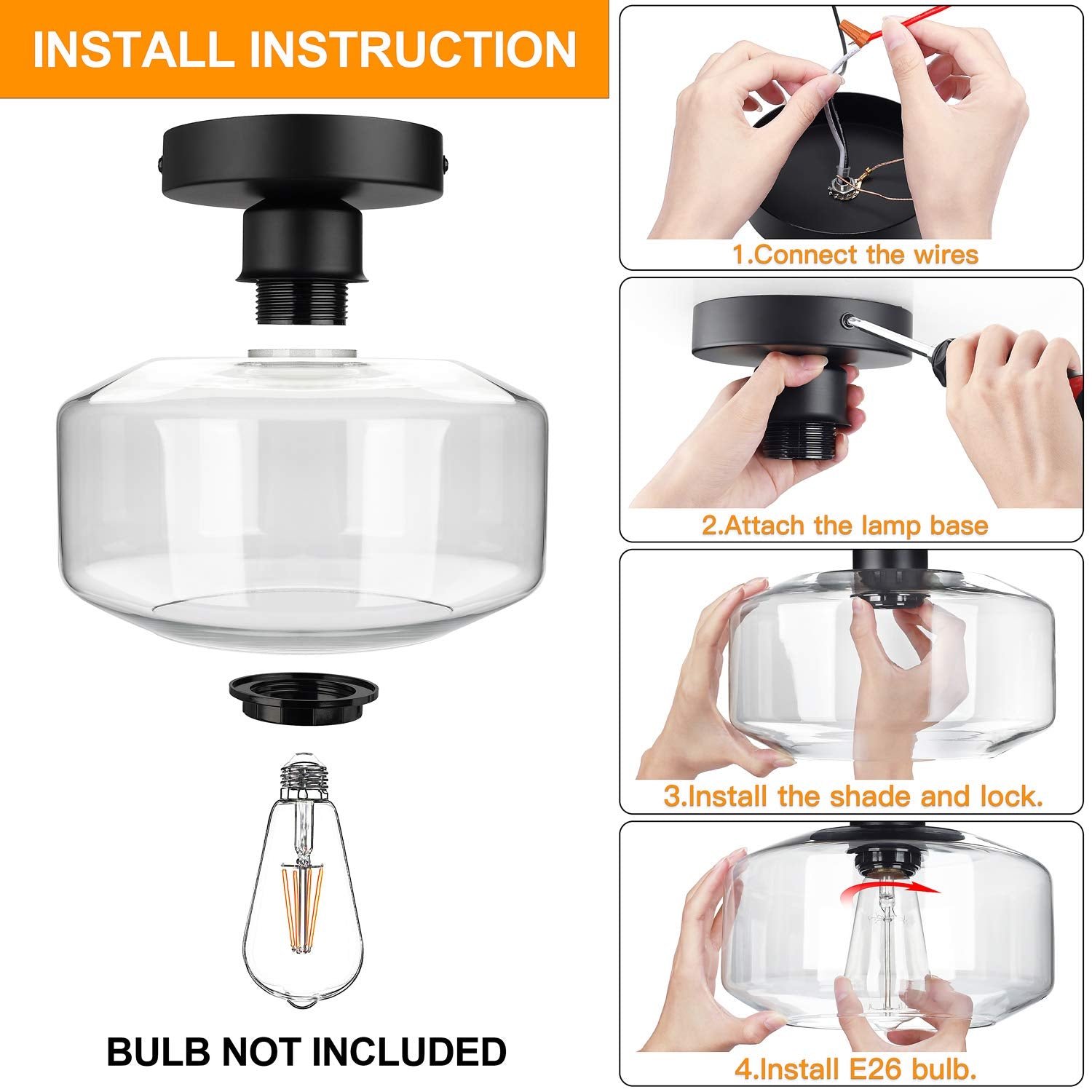 INSTALL INSTRUCTION

BULB NOT INCLUDED

1.Connect the wires

2.Attach the lamp base

3.Install the shade and lock.

4.Install E26 bulb.