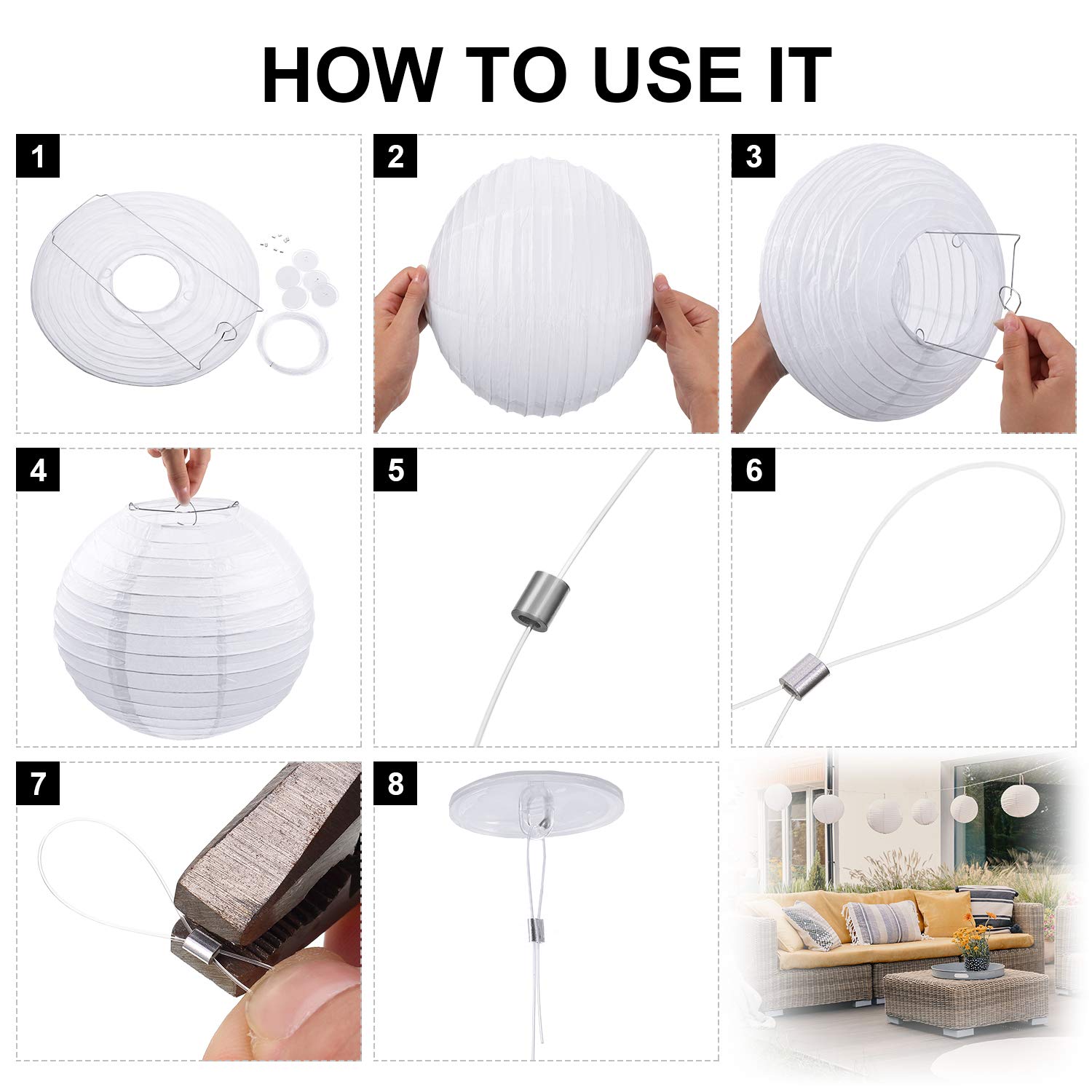 HOW TO USE IT

1

2

3

4

5

6

7

8