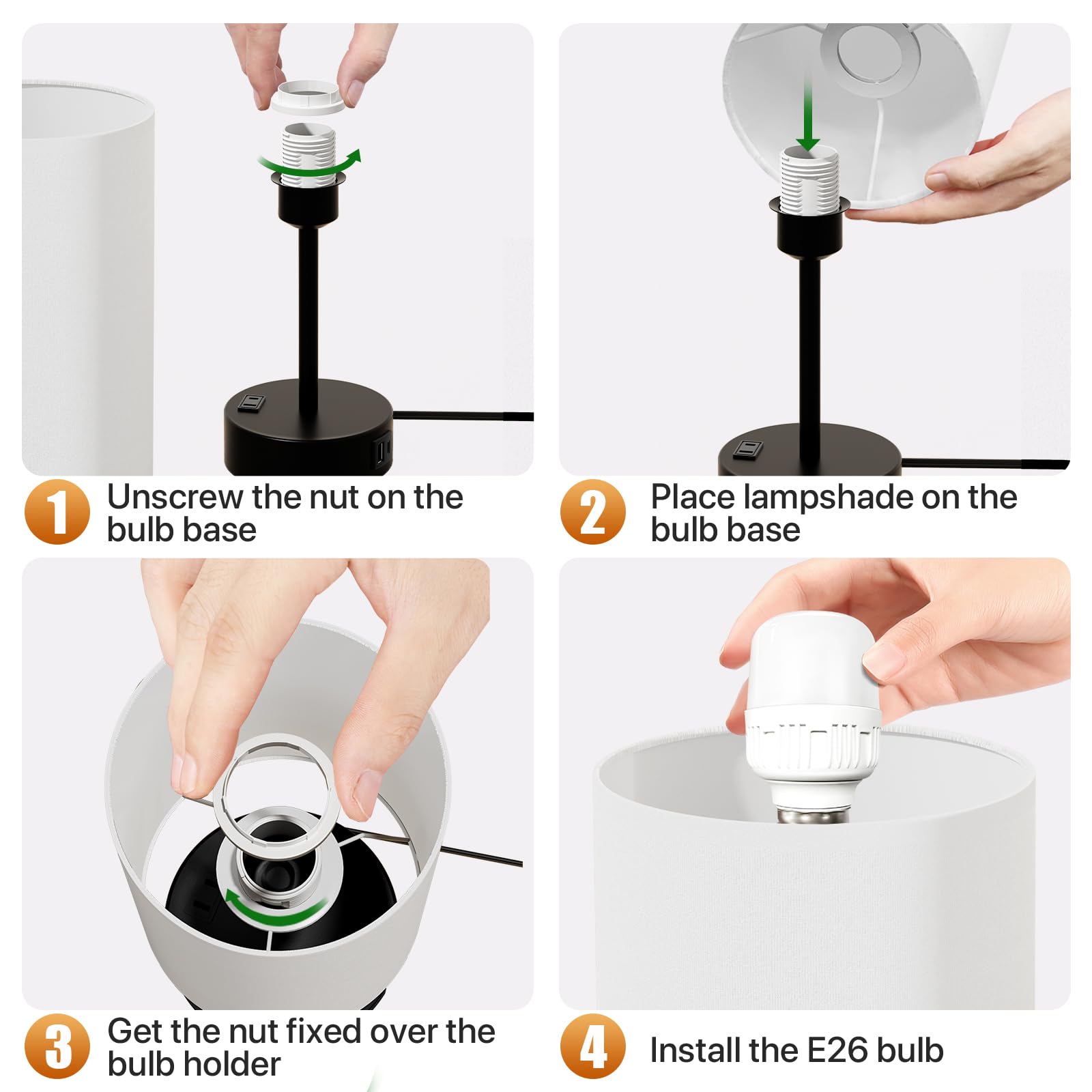 1 Unscrew the nut on the bulb base

2 Place lampshade on the bulb base

3 Get the nut fixed over the bulb holder

4 Install the E26 bulb