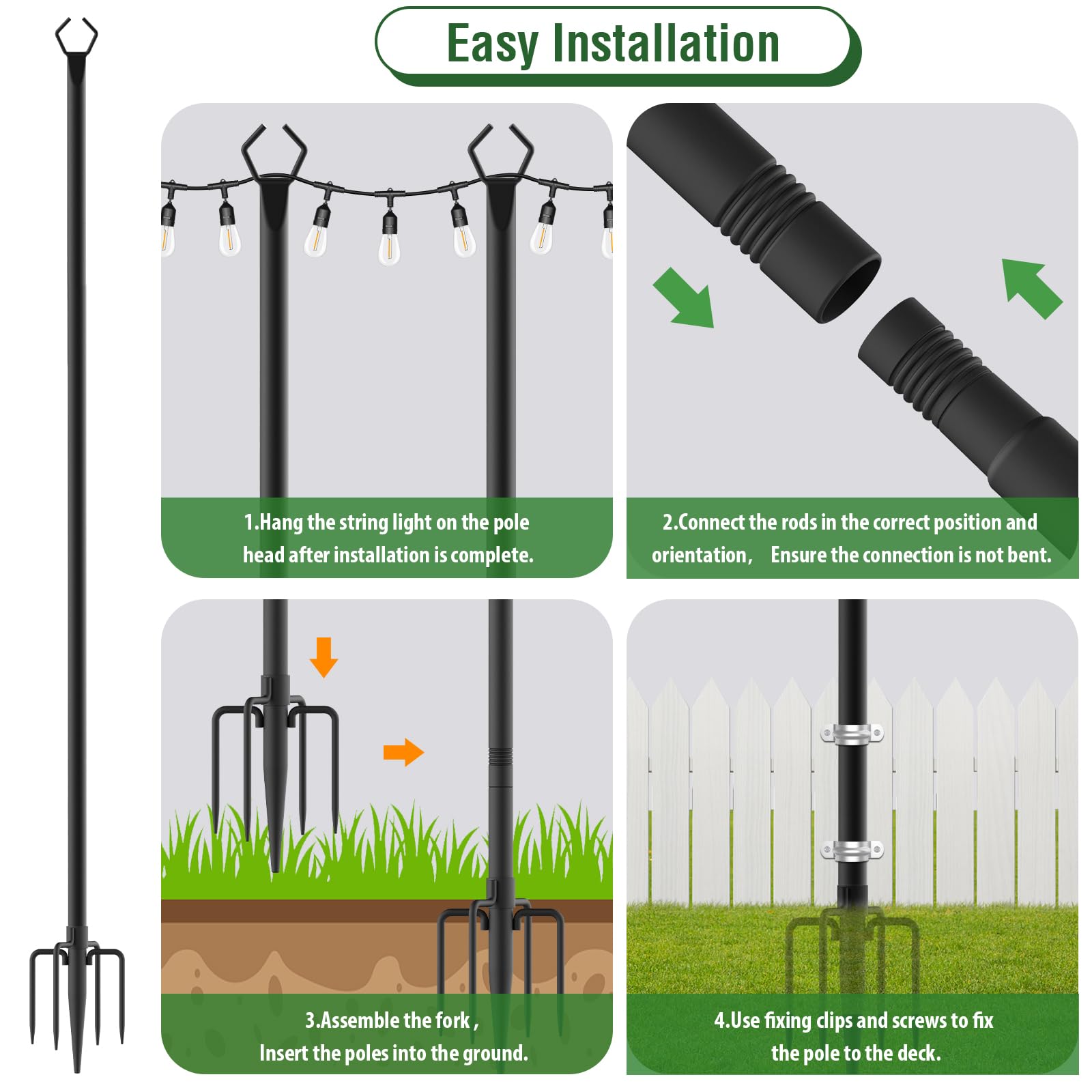 Easy Installation

1.Hang the string light on the pole head after installation is complete.

2.Connect the rods in the correct position and orientation， Ensure the connection is not bent.

3.Assemble the fork , Insert the poles into the ground.

4.Use fixing clips and screws to fix the pole to the deck.