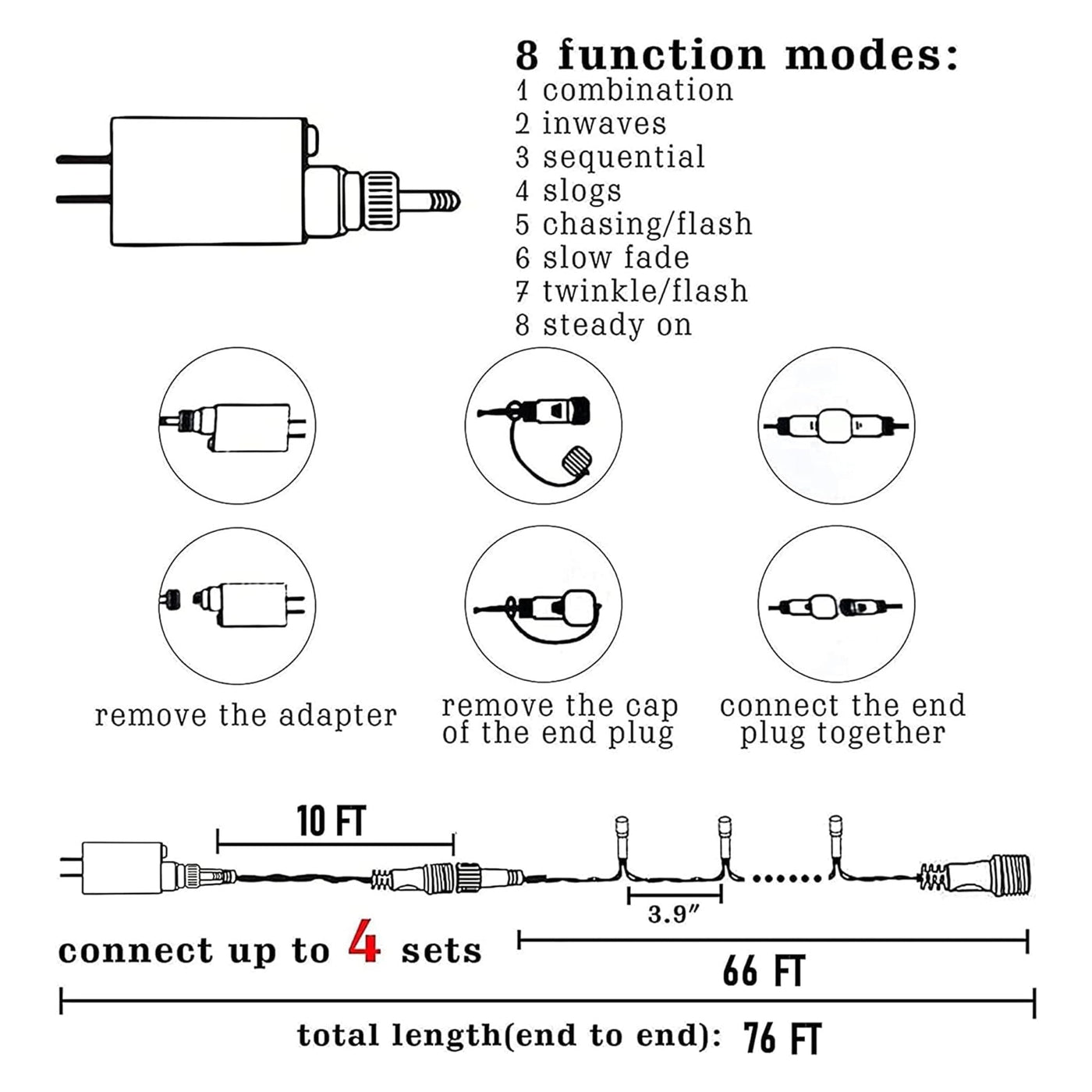 8 function modes:
1 combination
2 inwaves
3 sequential
4 slogs
5 chasing/flash
6 slow fade
7 twinkle/flash
8 steady on

remove the adapter

remove the cap of the end plug

connect the end plug together

10 FT

3.9″

connect up to 4 sets

66 FT

total length(end to end): 76 FT