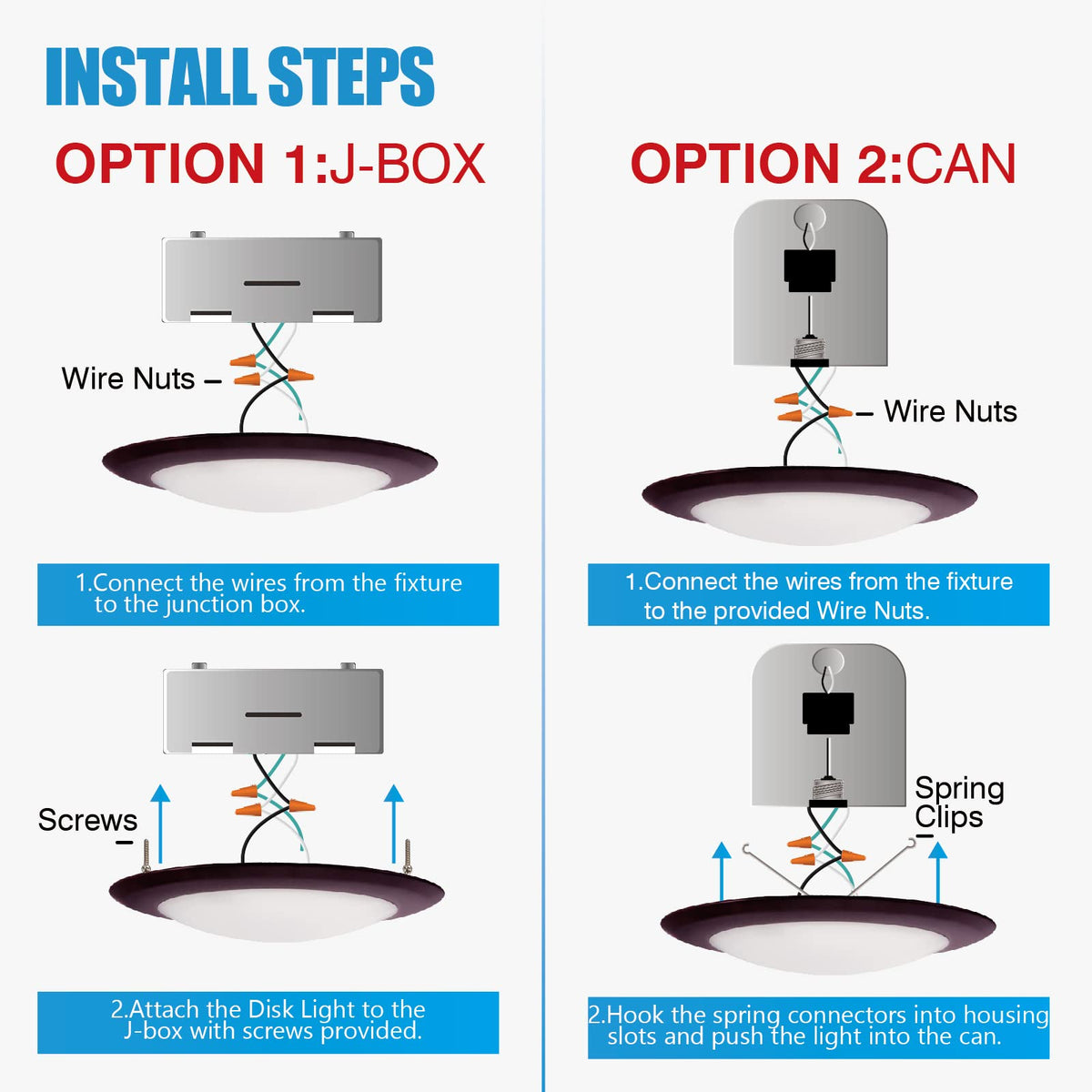 INSTALL STEPS

OPTION 1:J-BOX

Wire Nuts

1.Connect the wires from the fixture to the junction box.

Screws

2.Attach the Disk Light to the J-box with screws provided.

OPTION 2:CAN

Wire Nuts

1.Connect the wires from the fixture to the provided Wire Nuts.

Spring Clips

2.Hook the spring connectors into housing slots and push the light into the can.