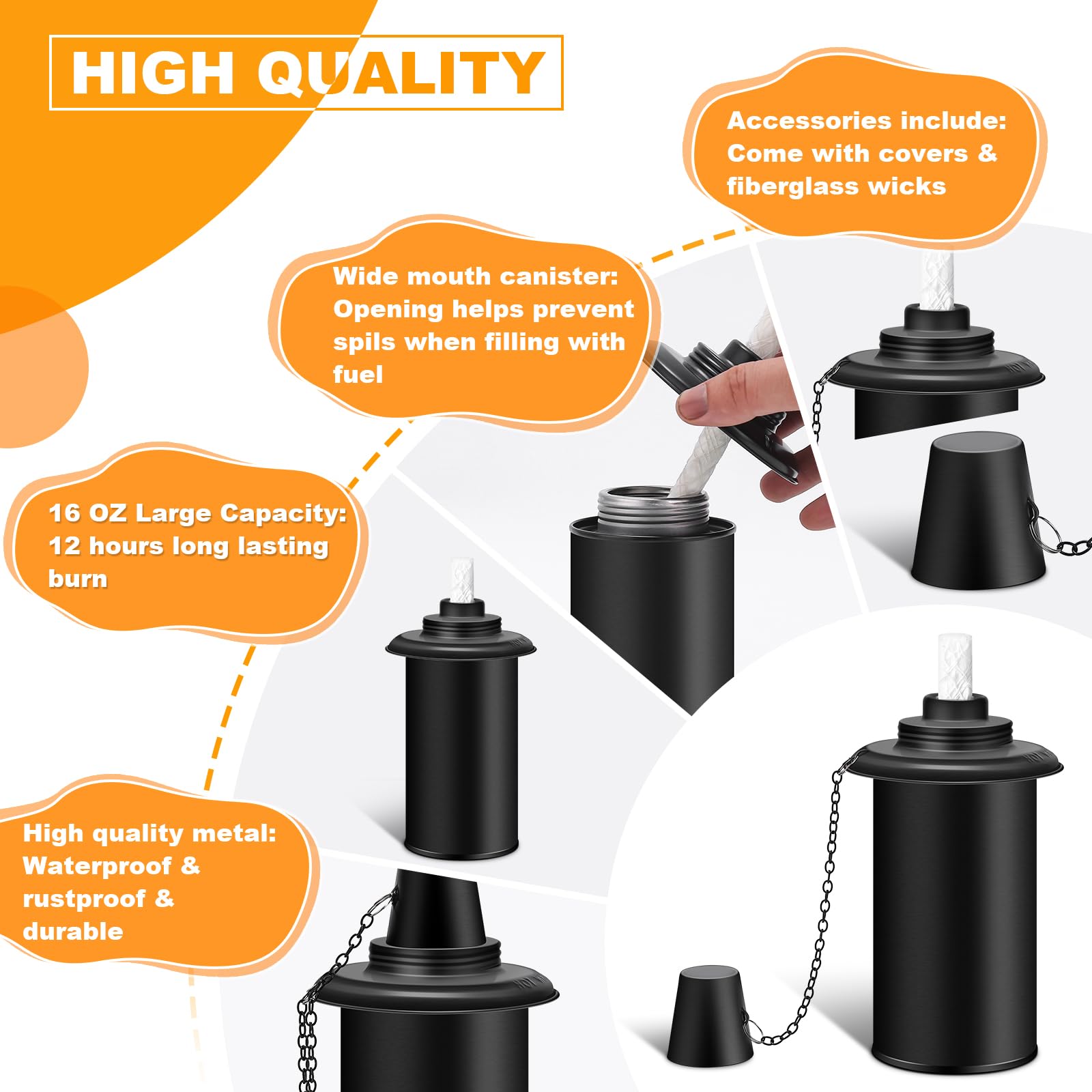 HIGH QUALITY

Accessories include: Come with covers & fiberglass wicks

Wide mouth canister: Opening helps prevent spils when filling with fuel

16 OZ Large Capacity: 12 hours long lasting burn

High quality metal: Waterproof & rustproof & durable