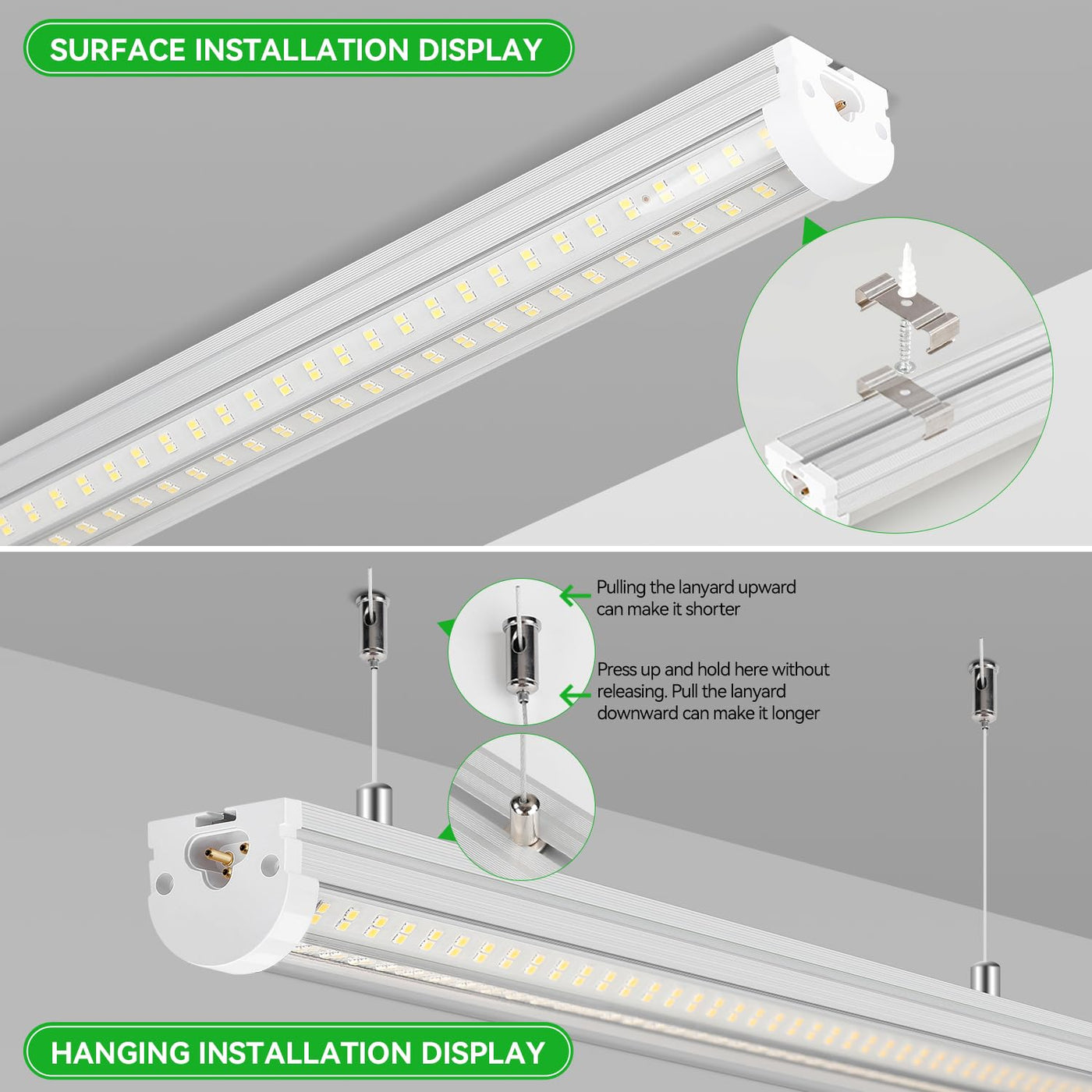 SURFACE INSTALLATION DISPLAY

Pulling the lanyard upward can make it shorter

Press up and hold here without releasing. Pull the lanyard downward can make it longer

HANGING INSTALLATION DISPLAY