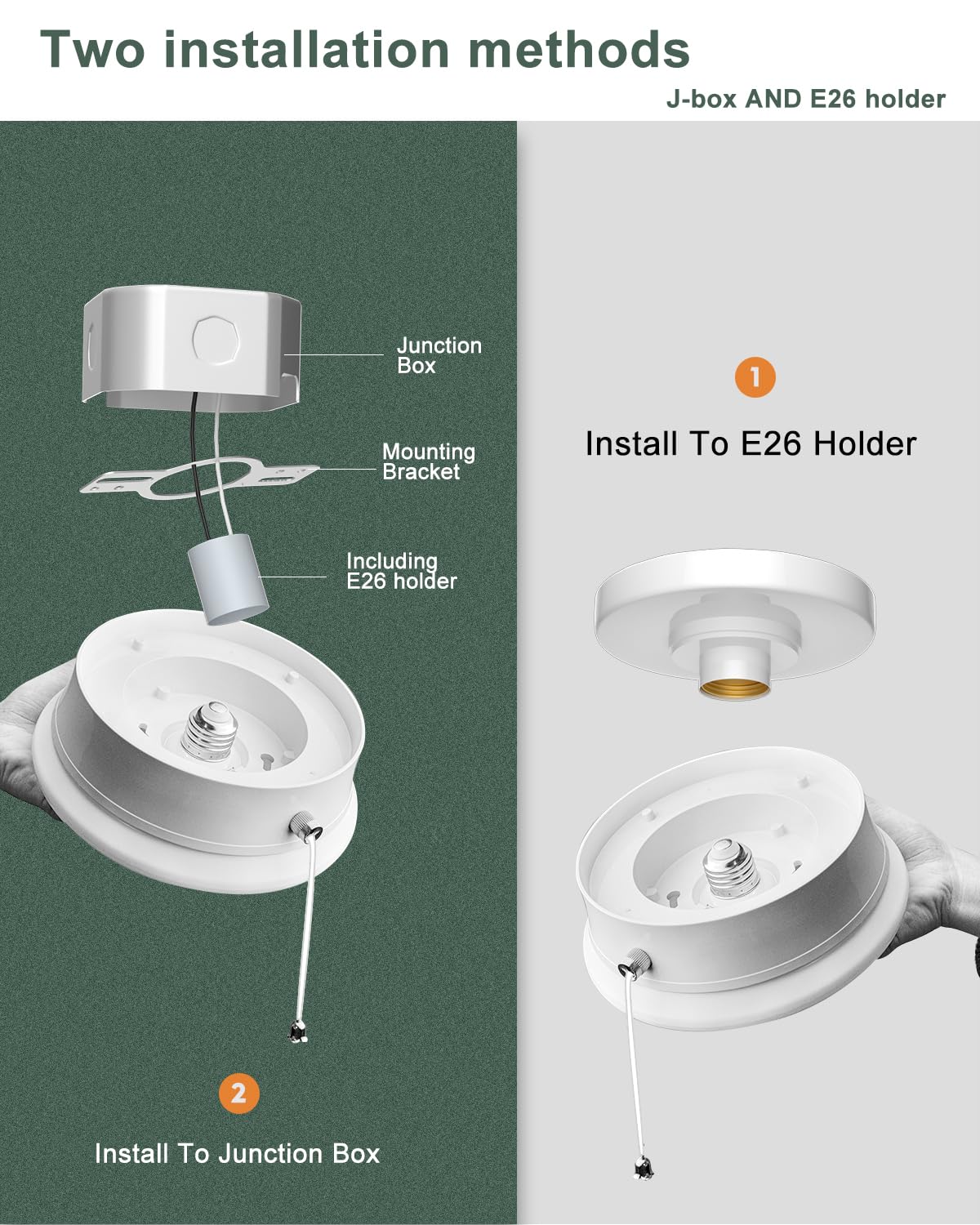 Two installation methods

J-box AND E26 holder

Junction Box

Mounting Bracket

Including E26 holder

2

Install To Junction Box

1

Install To E26 Holder