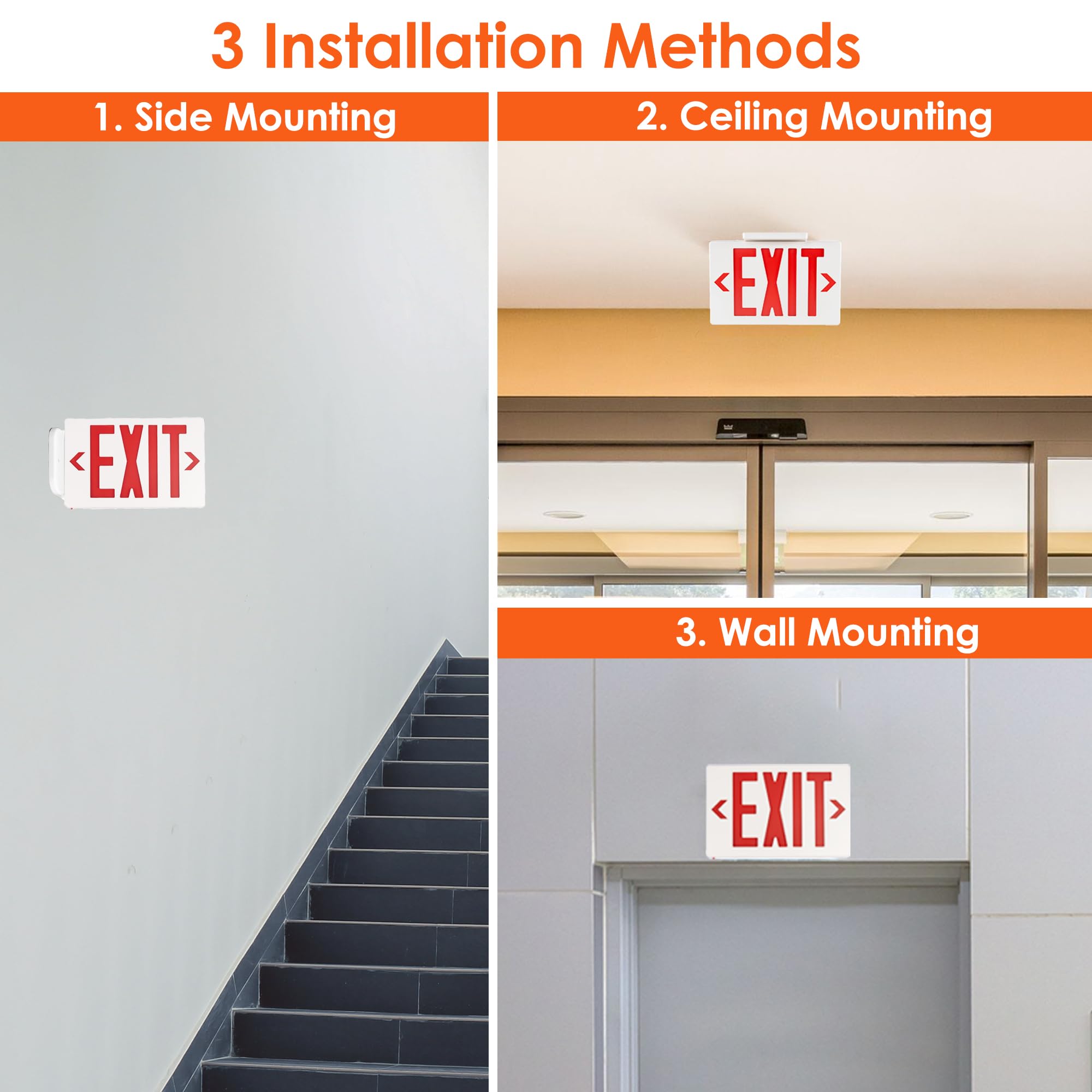 3 Installation Methods

1. Side Mounting

<EXIT>

2. Ceiling Mounting

<EXIT>

3. Wall Mounting

<EXIT>