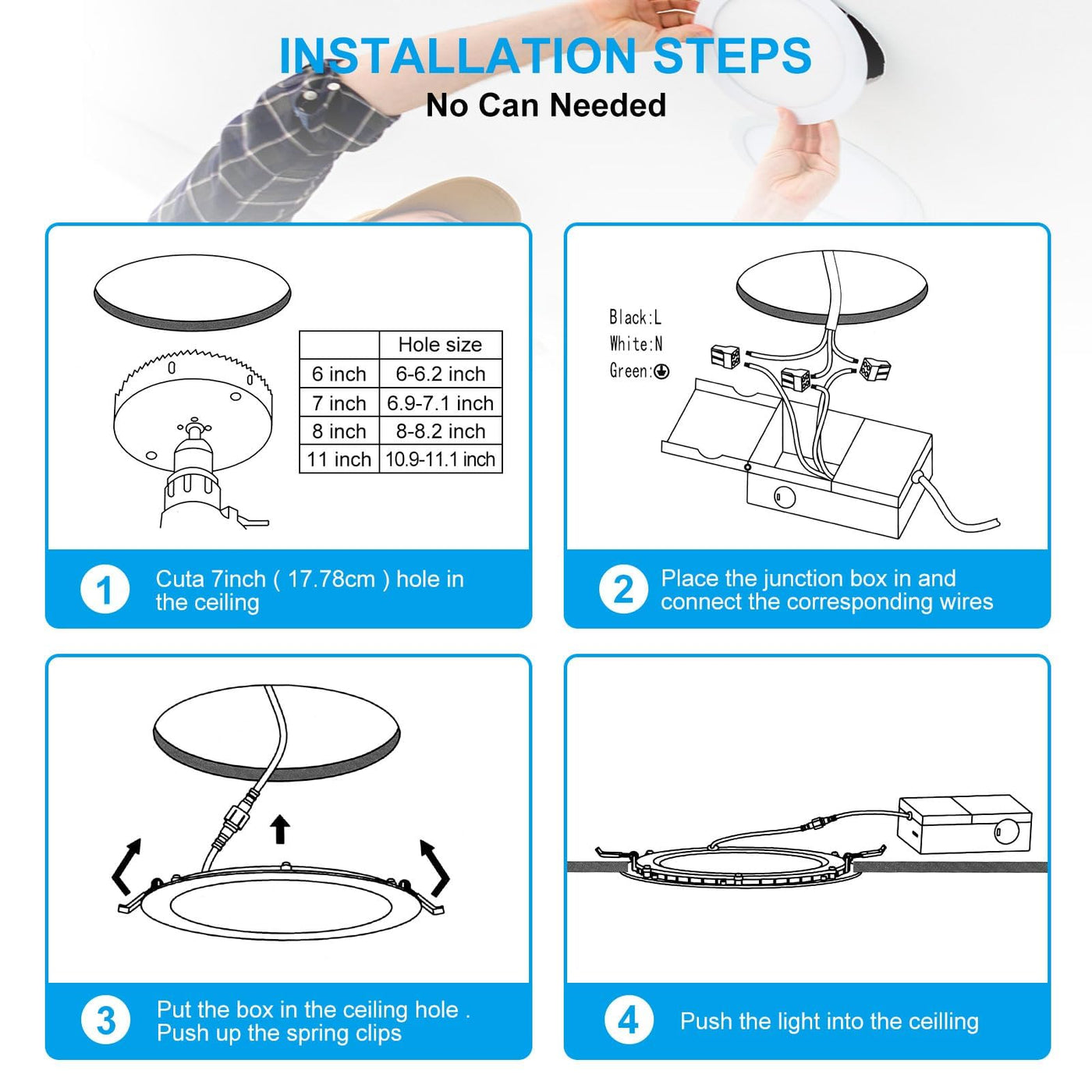 INSTALLATION STEPS
No Can Needed

| | Hole size |
|---|---|
| 6 inch | 6-6.2 inch |
| 7 inch | 6.9-7.1 inch |
| 8 inch | 8-8.2 inch |
| 11 inch | 10.9-11.1 inch |

1 Cuta 7inch ( 17.78cm ) hole in the ceiling

Black:L
White:N
Green:⏚

2 Place the junction box in and connect the corresponding wires

3 Put the box in the ceiling hole . Push up the spring clips

4 Push the light into the ceilling