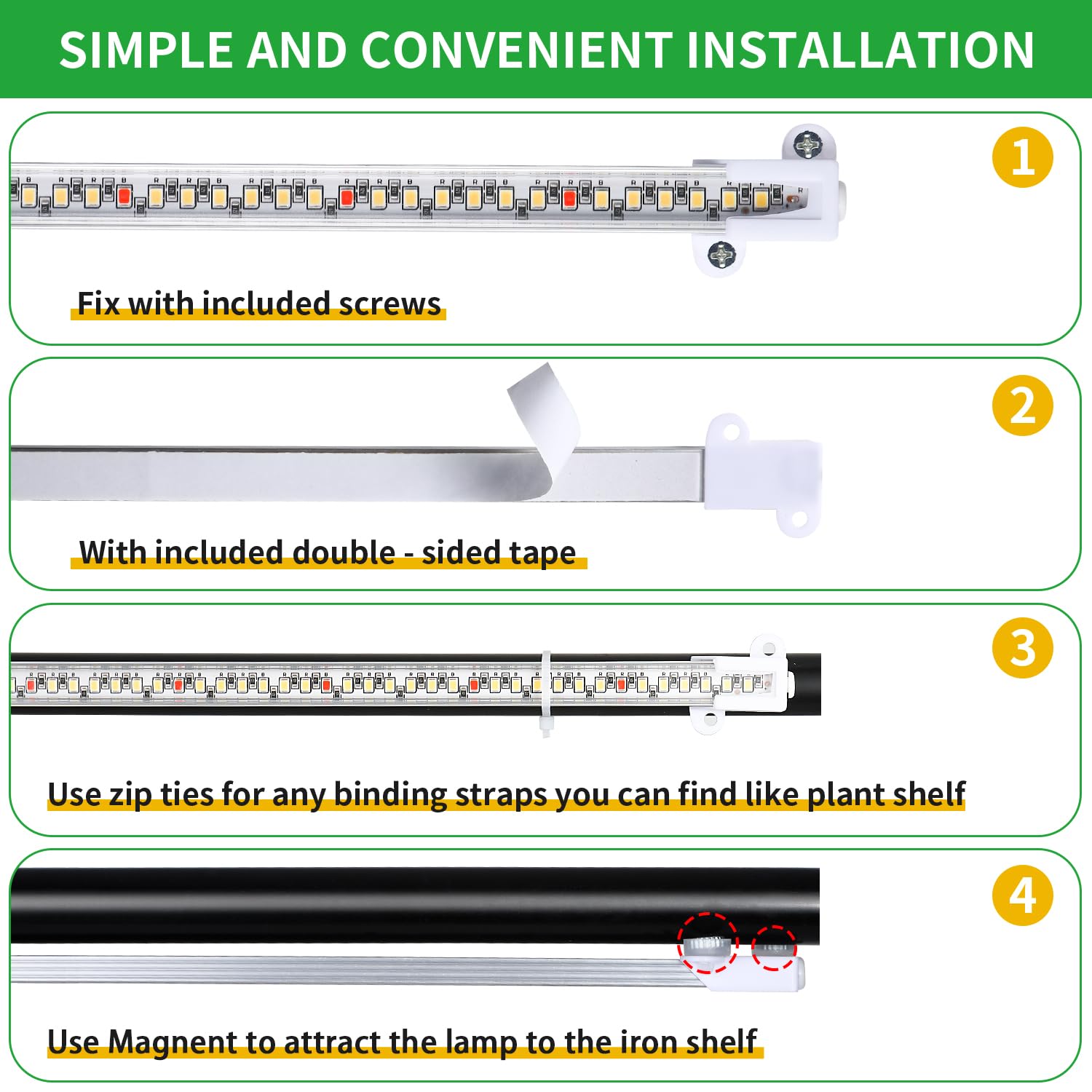 SIMPLE AND CONVENIENT INSTALLATION

1

Fix with included screws

2

With included double - sided tape

3

Use zip ties for any binding straps you can find like plant shelf

4

Use Magnent to attract the lamp to the iron shelf