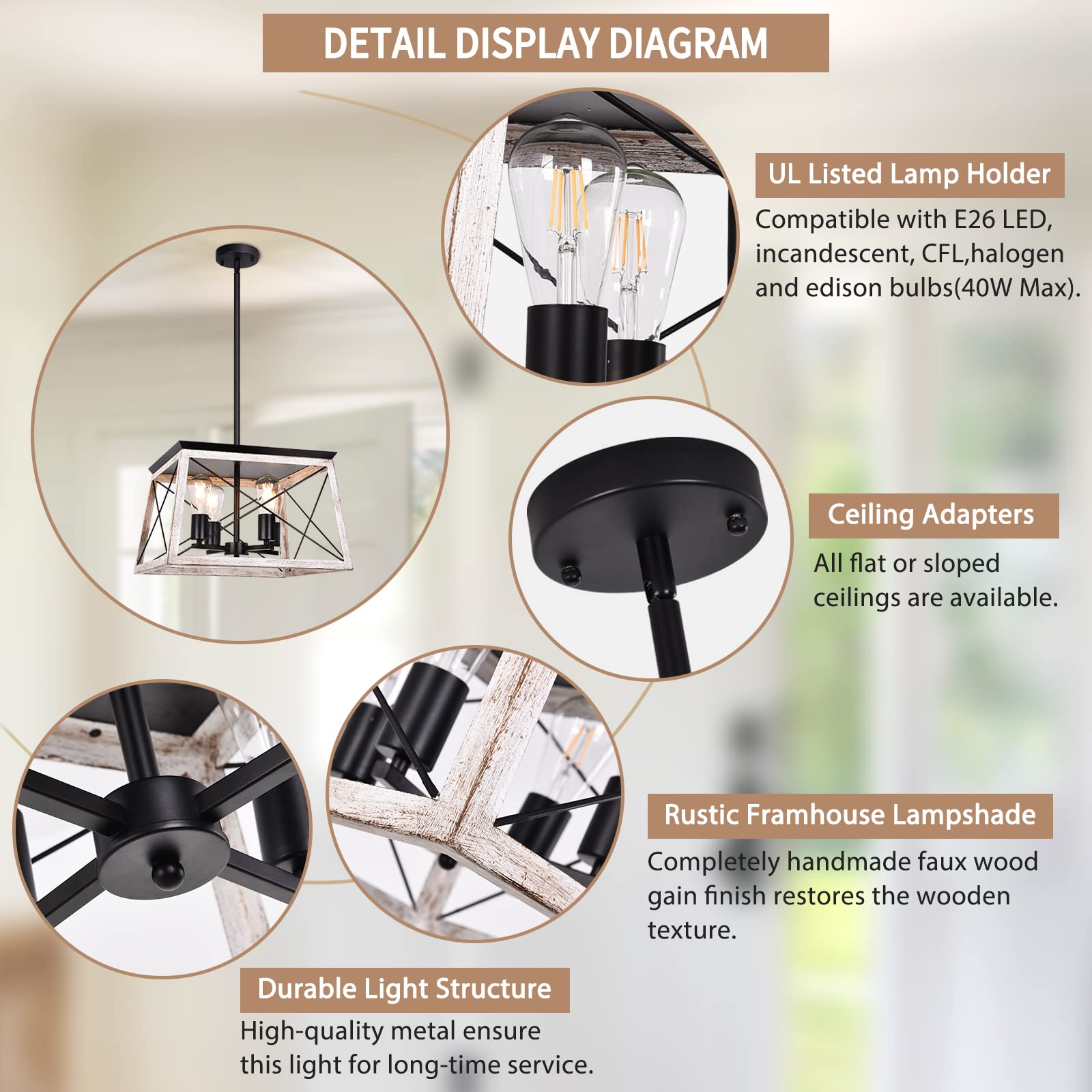 DETAIL DISPLAY DIAGRAM

UL Listed Lamp Holder

Compatible with E26 LED, incandescent, CFL,halogen and edison bulbs(40W Max).

Ceiling Adapters

All flat or sloped ceilings are available.

Rustic Framhouse Lampshade

Completely handmade faux wood gain finish restores the wooden texture.

Durable Light Structure

High-quality metal ensure this light for long-time service.