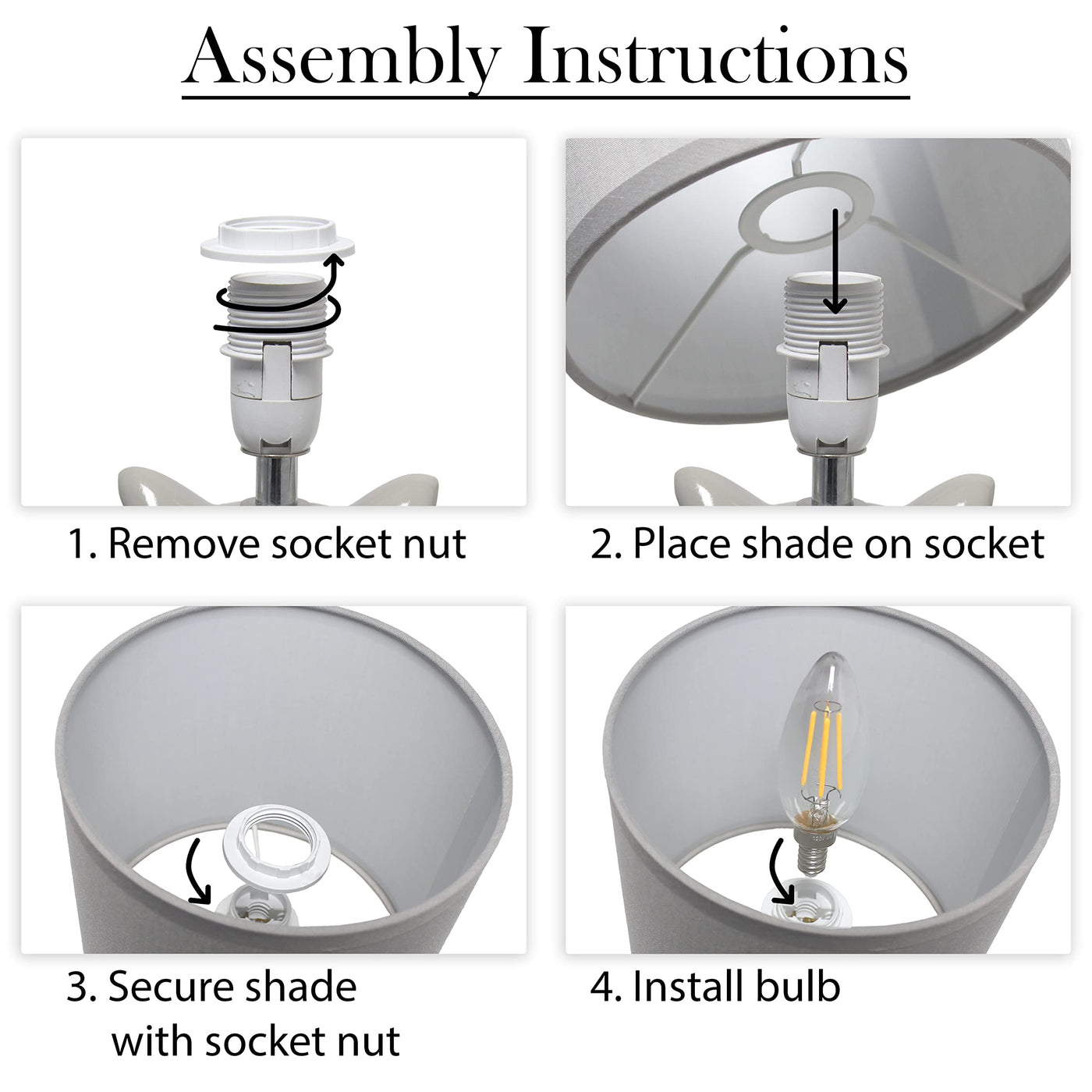 Assembly Instructions

1. Remove socket nut

2. Place shade on socket

3. Secure shade with socket nut

4. Install bulb