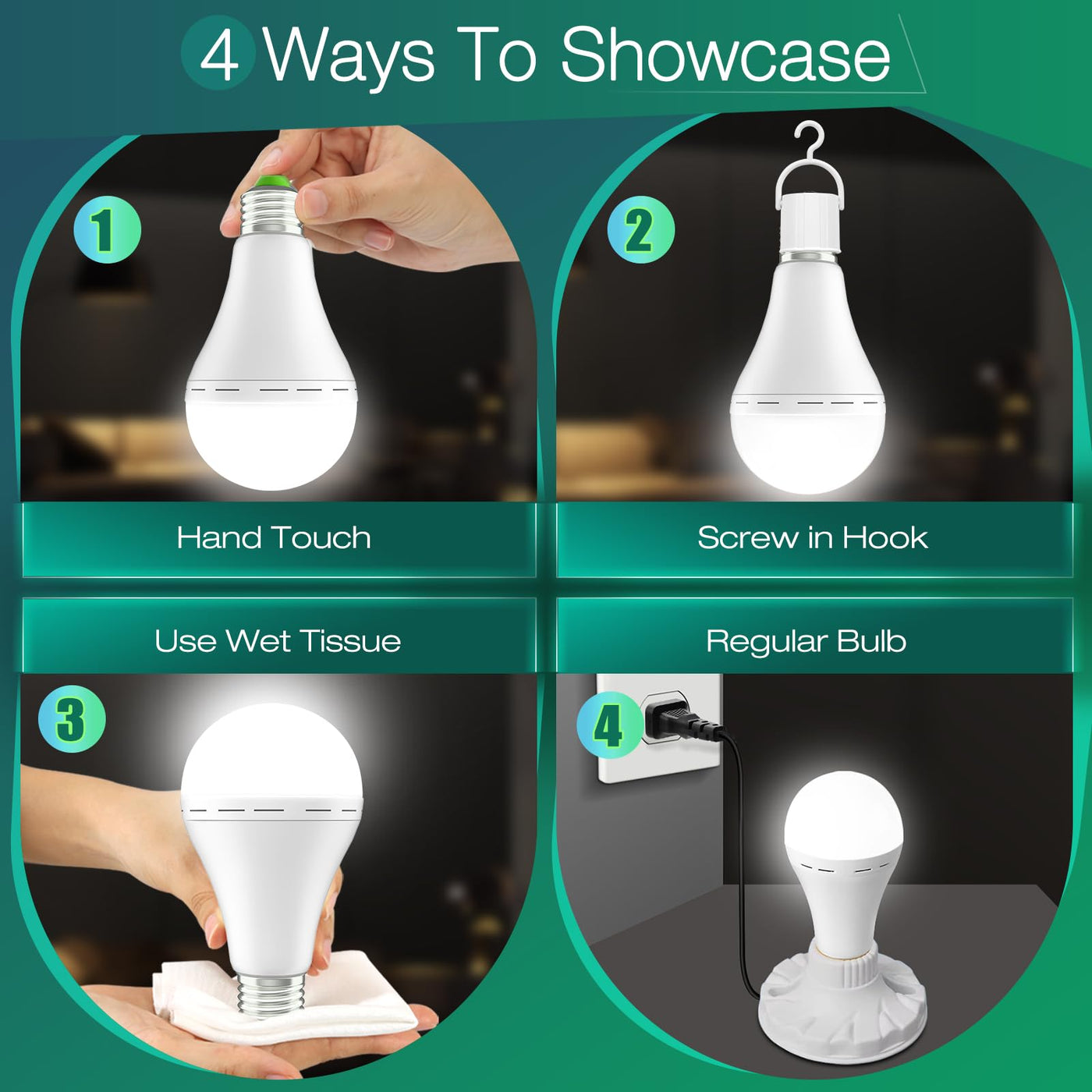 4 Ways To Showcase

1

Hand Touch

2

Screw in Hook

Use Wet Tissue

3

Regular Bulb

4