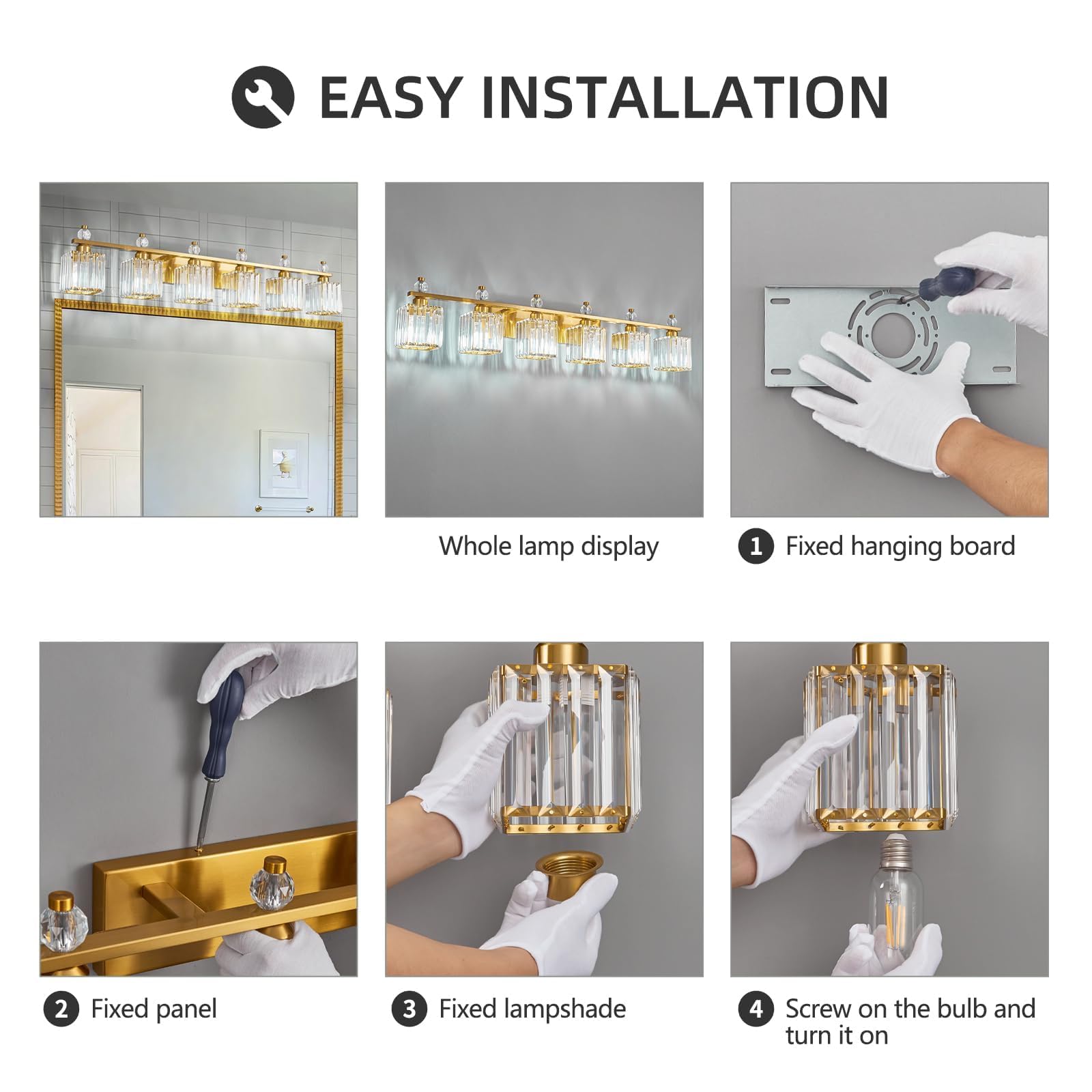 EASY INSTALLATION

Whole lamp display

1 Fixed hanging board

2 Fixed panel

3 Fixed lampshade

4 Screw on the bulb and turn it on