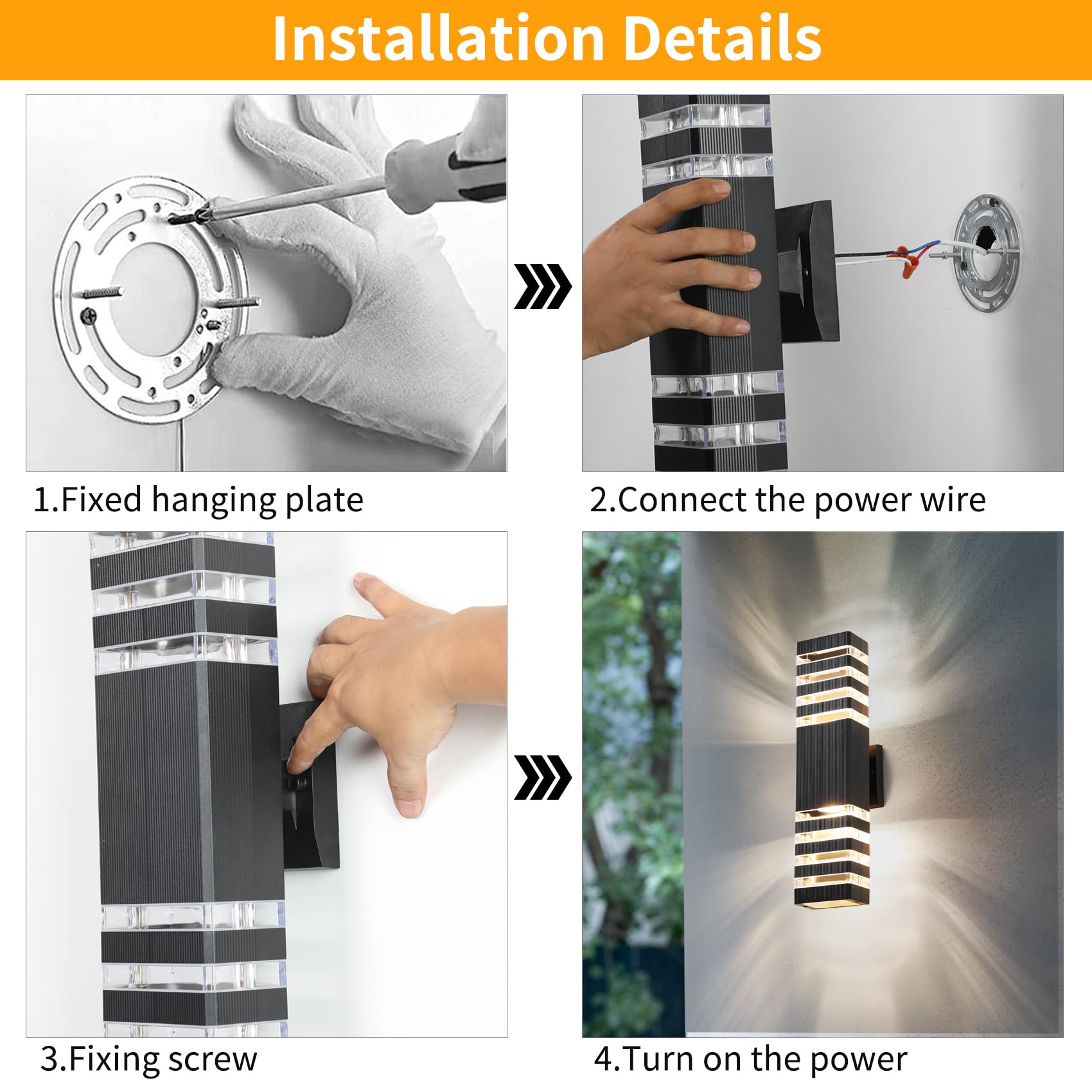 Installation Details

1.Fixed hanging plate

2.Connect the power wire

3.Fixing screw

4.Turn on the power