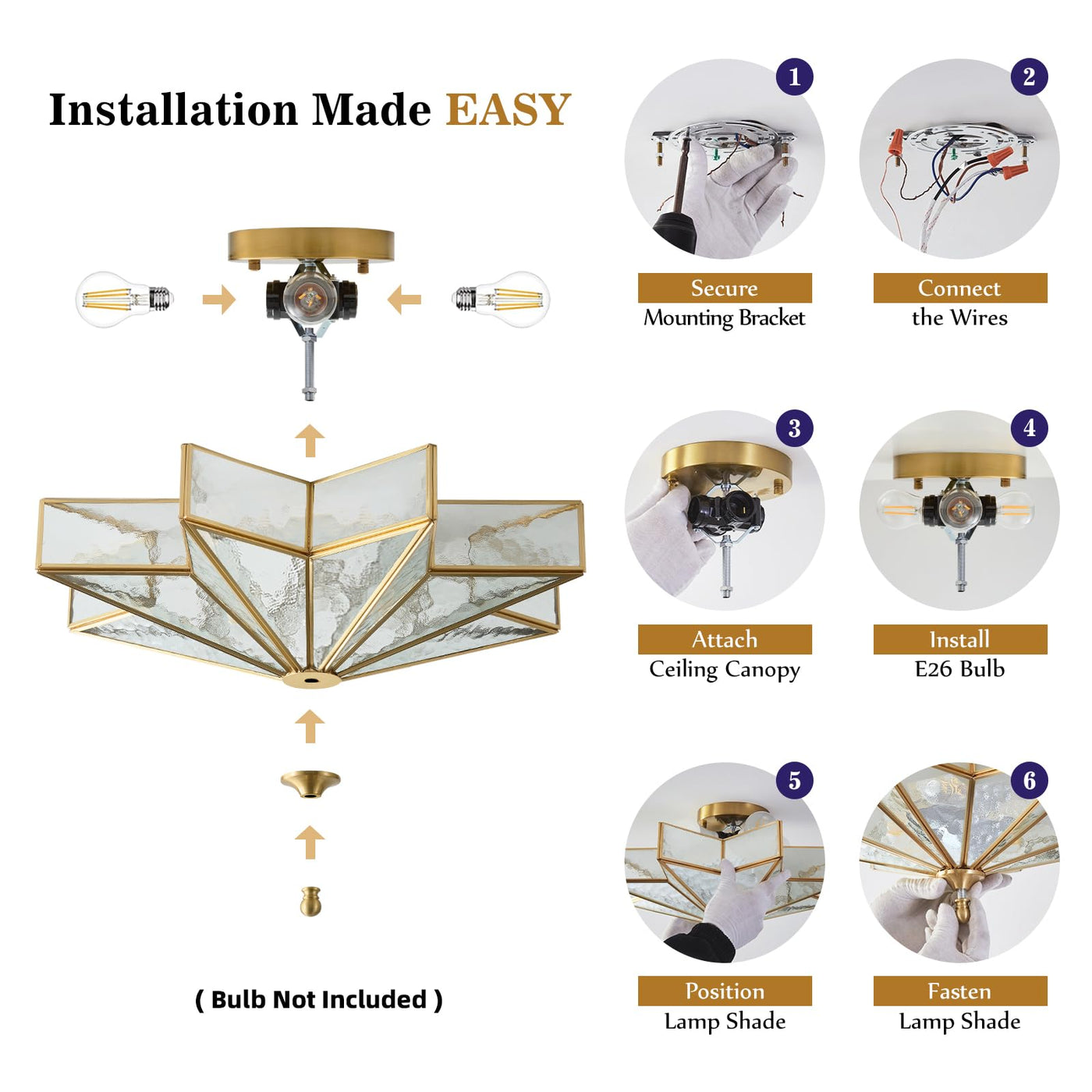 Installation Made EASY

( Bulb Not Included )

1
Secure
Mounting Bracket

2
Connect
the Wires

3
Attach
Ceiling Canopy

4
Install
E26 Bulb

5
Position
Lamp Shade

6
Fasten
Lamp Shade