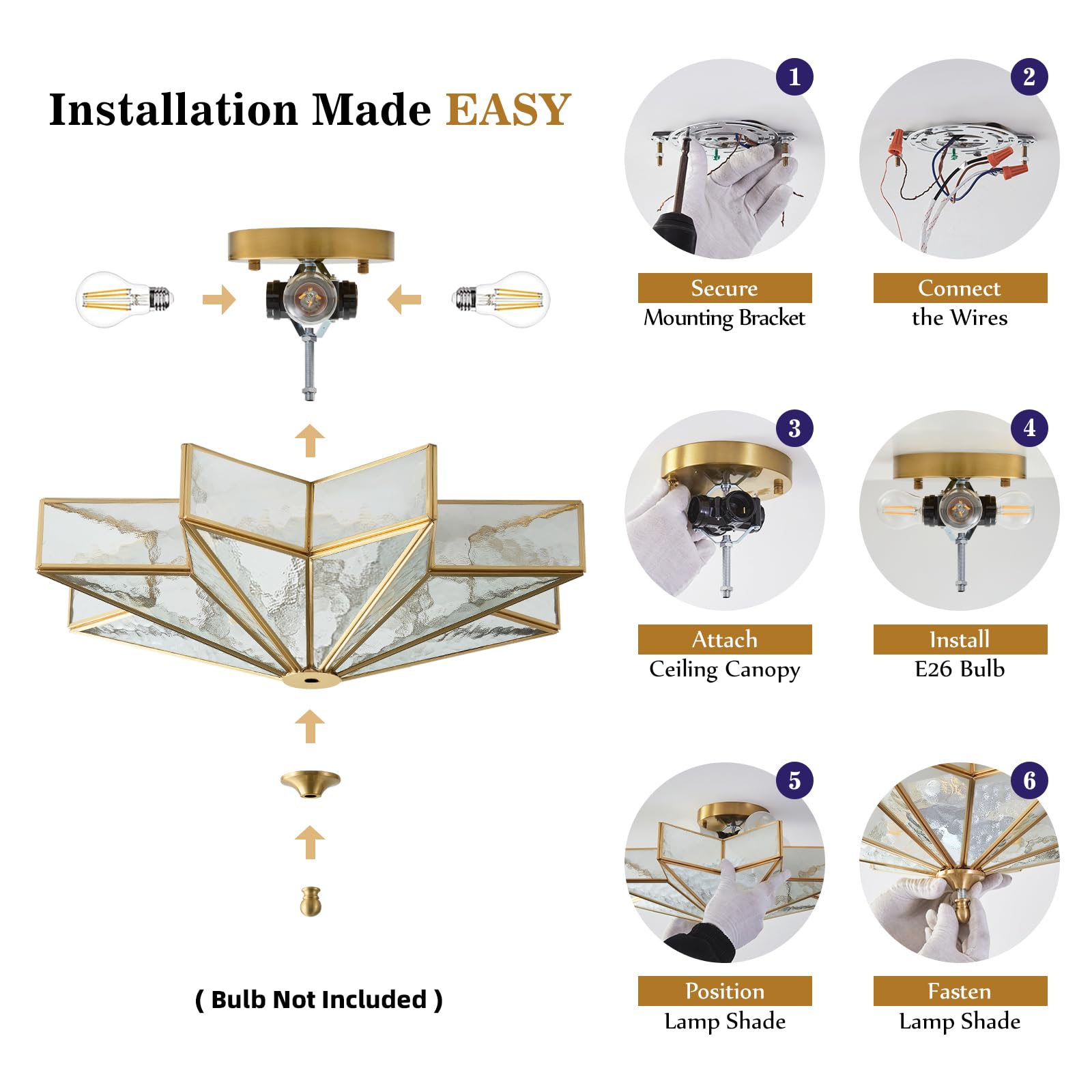 Installation Made EASY

( Bulb Not Included )

1
Secure
Mounting Bracket

2
Connect
the Wires

3
Attach
Ceiling Canopy

4
Install
E26 Bulb

5
Position
Lamp Shade

6
Fasten
Lamp Shade