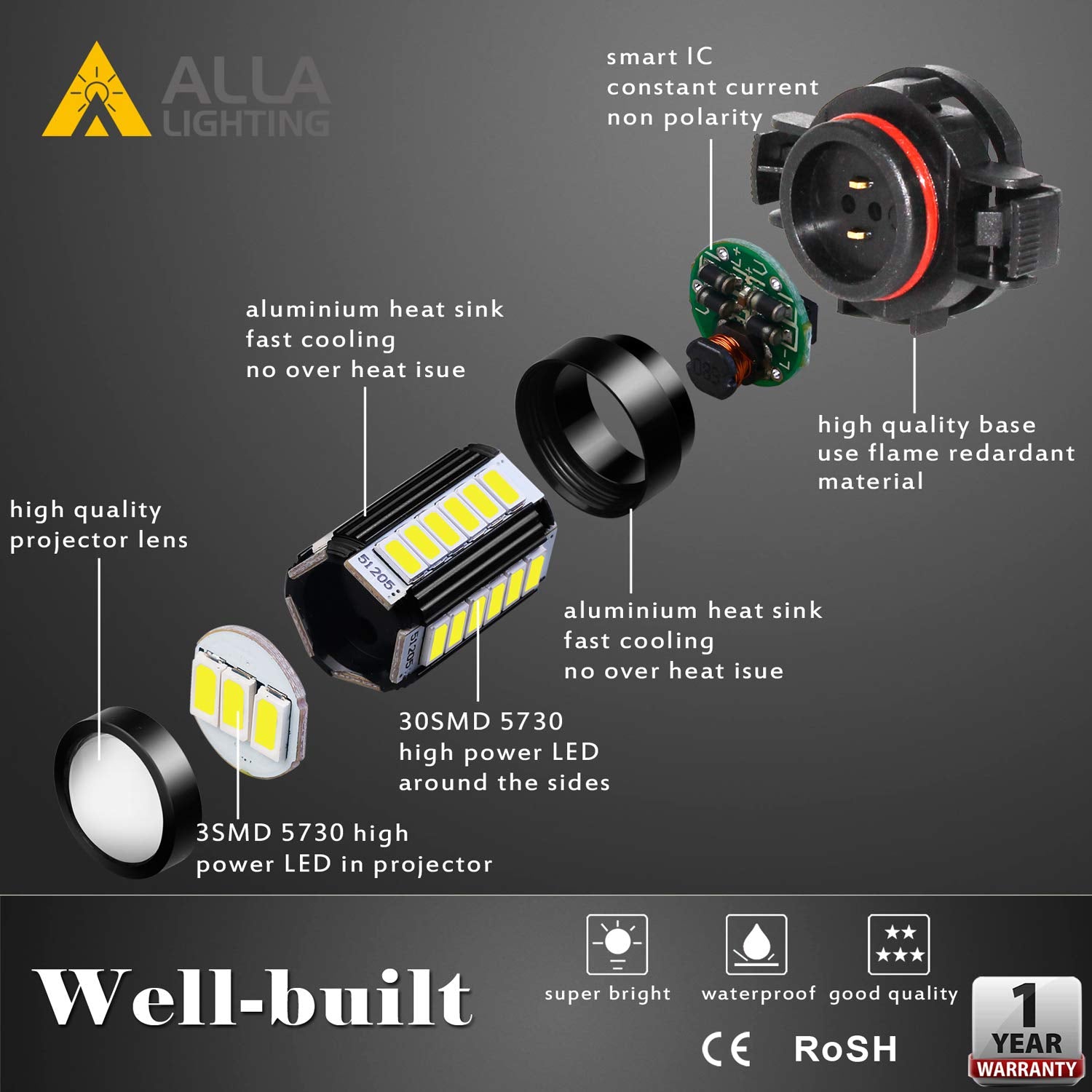 ALLA LIGHTING

smart IC
constant current
non polarity

aluminium heat sink
fast cooling
no over heat isue

high quality base
use flame redardant
material

high quality
projector lens

51205

51205

aluminium heat sink
fast cooling
no over heat isue

30SMD 5730
high power LED
around the sides

3SMD 5730 high
power LED in projector

Well-built

super bright

waterproof

good quality

CE

RoSH

1
YEAR
WARRANTY