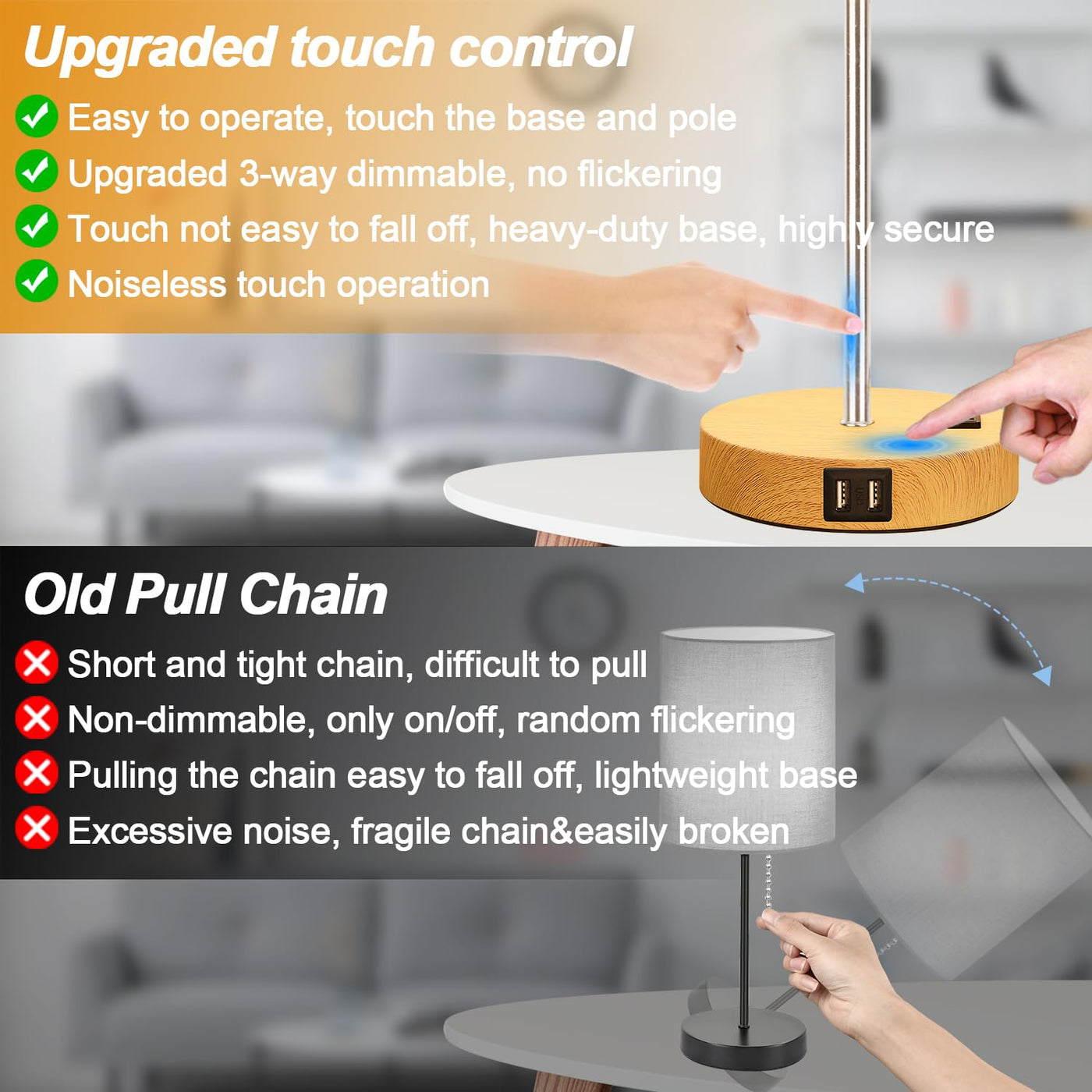 Upgraded touch control

Easy to operate, touch the base and pole

Upgraded 3-way dimmable, no flickering

Touch not easy to fall off, heavy-duty base, highly secure

Noiseless touch operation

Old Pull Chain

Short and tight chain, difficult to pull

Non-dimmable, only on/off, random flickering

Pulling the chain easy to fall off, lightweight base

Excessive noise, fragile chain&easily broken