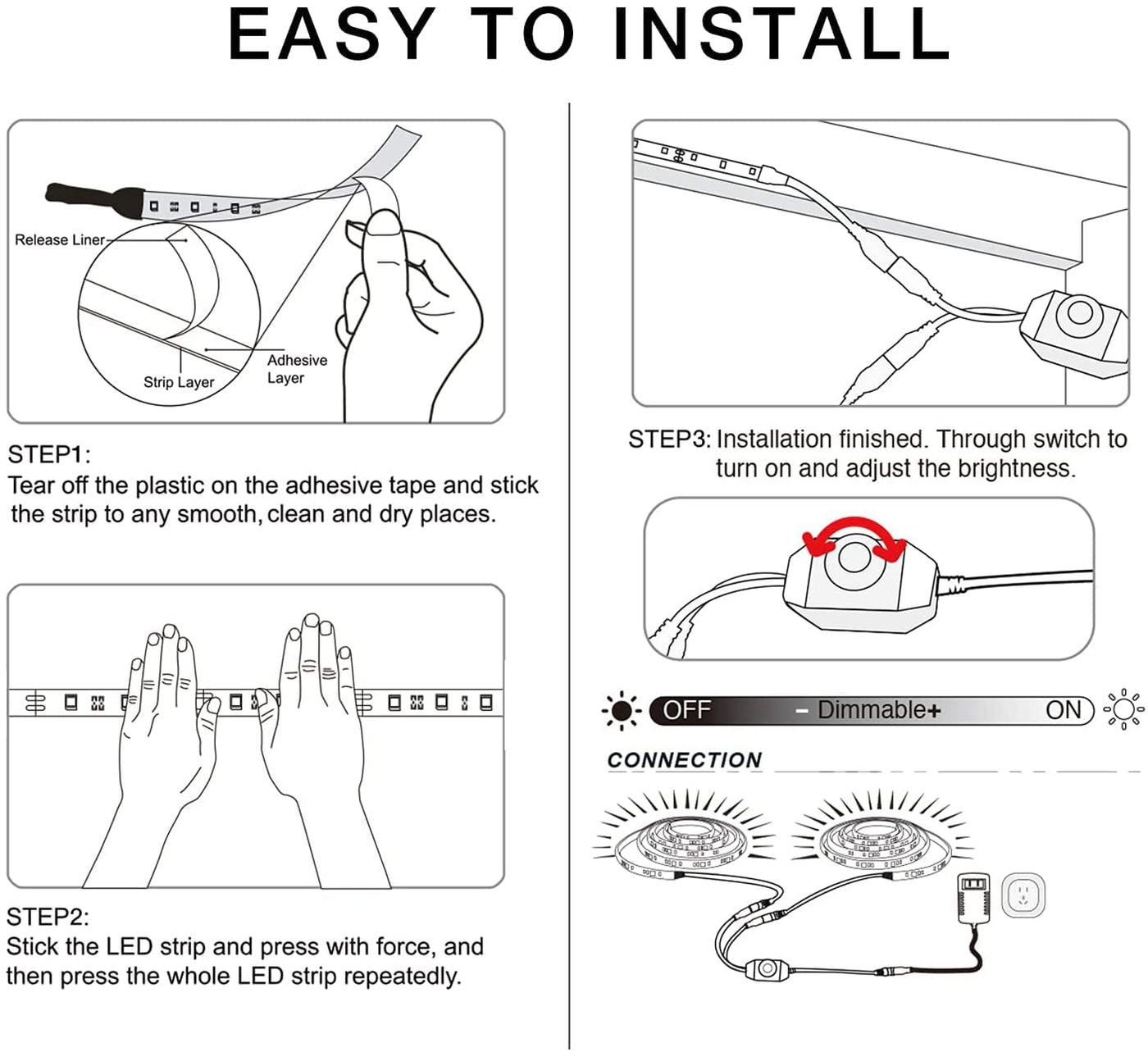 EASY TO INSTALL

Release Liner

Strip Layer

Adhesive Layer

STEP1:
Tear off the plastic on the adhesive tape and stick the strip to any smooth, clean and dry places.

STEP2:
Stick the LED strip and press with force, and then press the whole LED strip repeatedly.

STEP3: Installation finished. Through switch to turn on and adjust the brightness.

OFF - Dimmable+ ON

CONNECTION