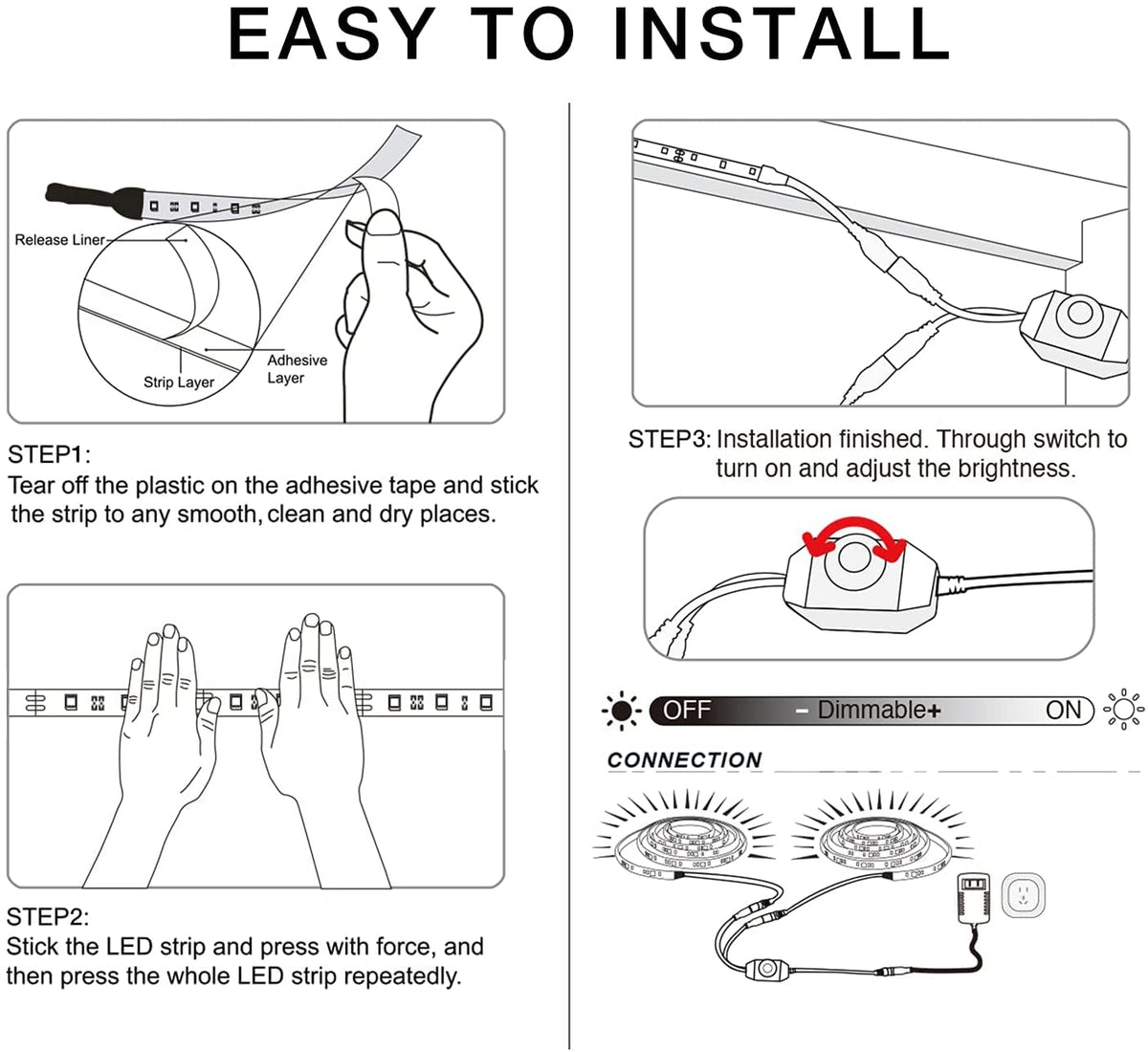 EASY TO INSTALL

Release Liner

Strip Layer

Adhesive Layer

STEP1:
Tear off the plastic on the adhesive tape and stick the strip to any smooth, clean and dry places.

STEP2:
Stick the LED strip and press with force, and then press the whole LED strip repeatedly.

STEP3: Installation finished. Through switch to turn on and adjust the brightness.

OFF - Dimmable+ ON

CONNECTION