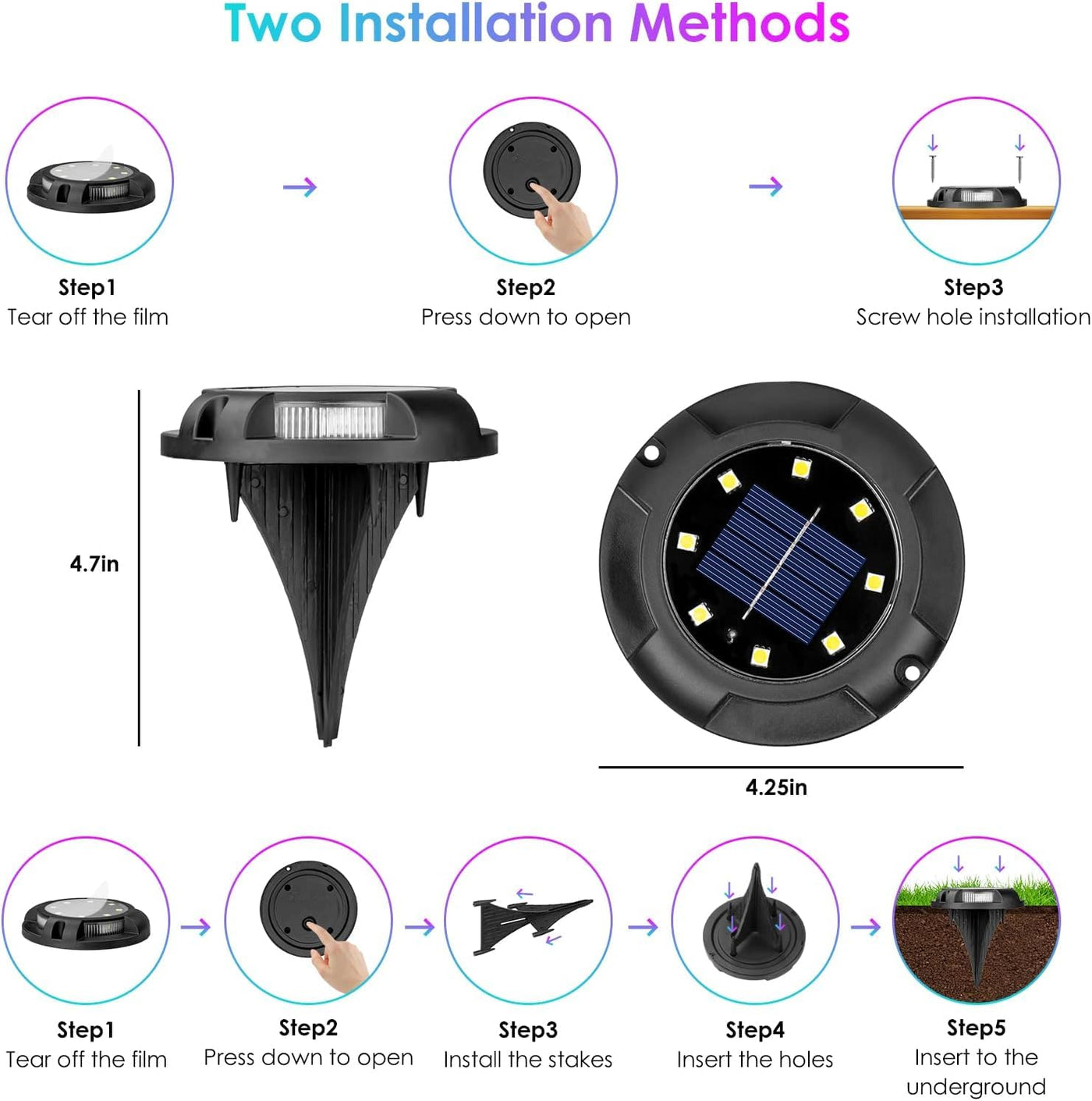 Two Installation Methods

Step1
Tear off the film

Step2
Press down to open

Step3
Screw hole installation

4.7in

4.25in

Step1
Tear off the film

Step2
Press down to open

Step3
Install the stakes

Step4
Insert the holes

Step5
Insert to the underground