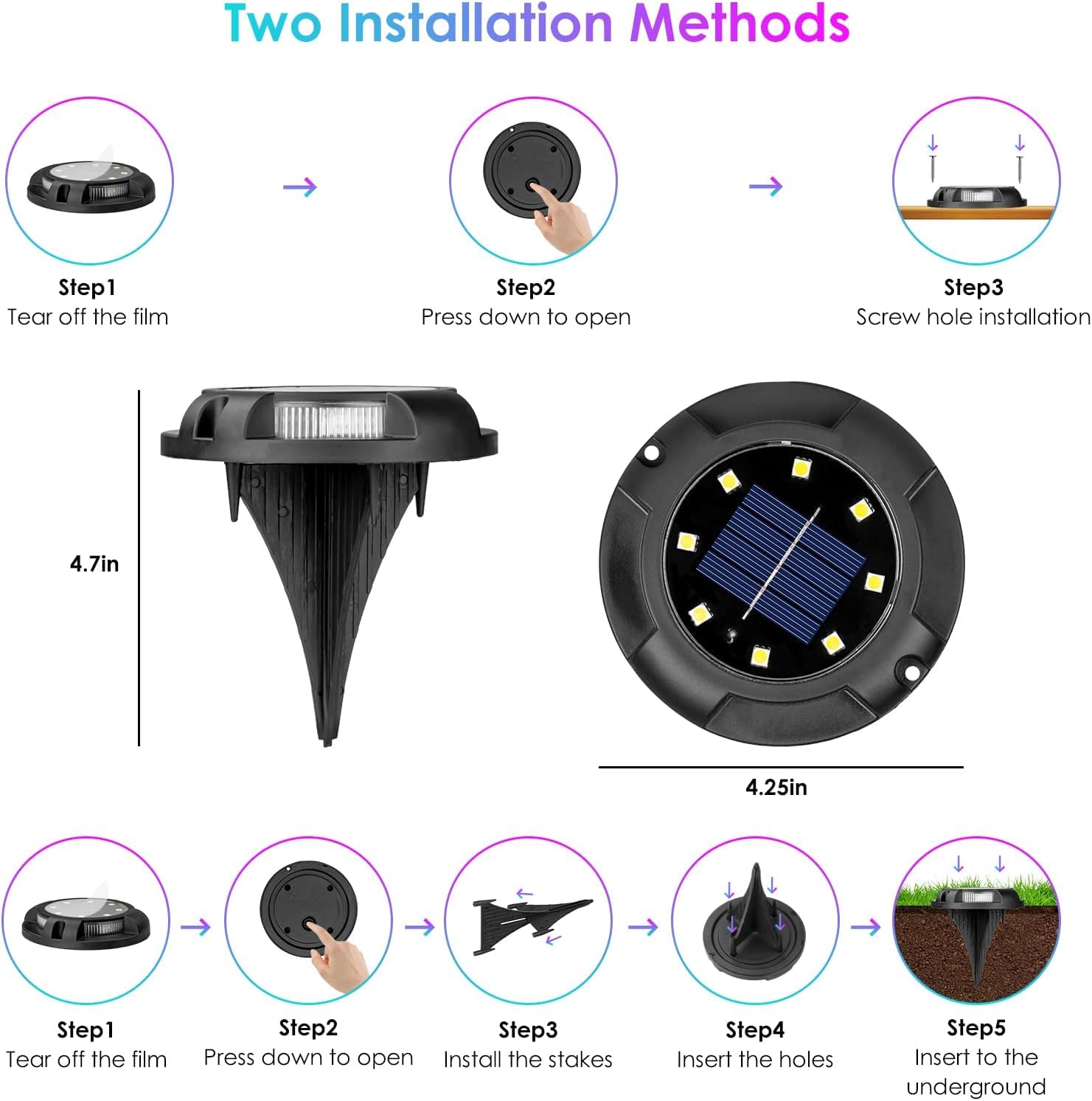 Two Installation Methods

Step1
Tear off the film

Step2
Press down to open

Step3
Screw hole installation

4.7in

4.25in

Step1
Tear off the film

Step2
Press down to open

Step3
Install the stakes

Step4
Insert the holes

Step5
Insert to the underground