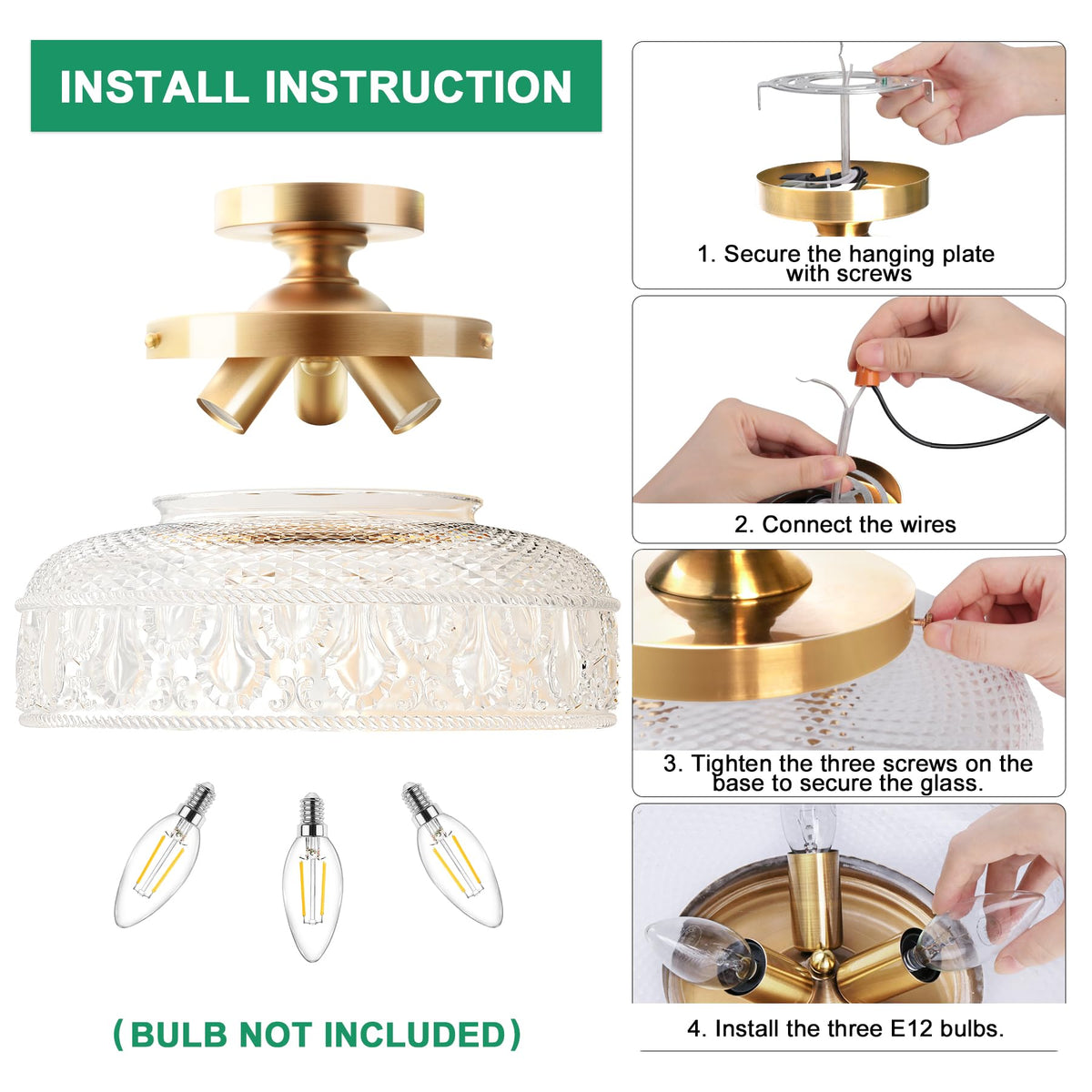 INSTALL INSTRUCTION

(BULB NOT INCLUDED)

1. Secure the hanging plate with screws

2. Connect the wires

3. Tighten the three screws on the base to secure the glass.

4. Install the three E12 bulbs.