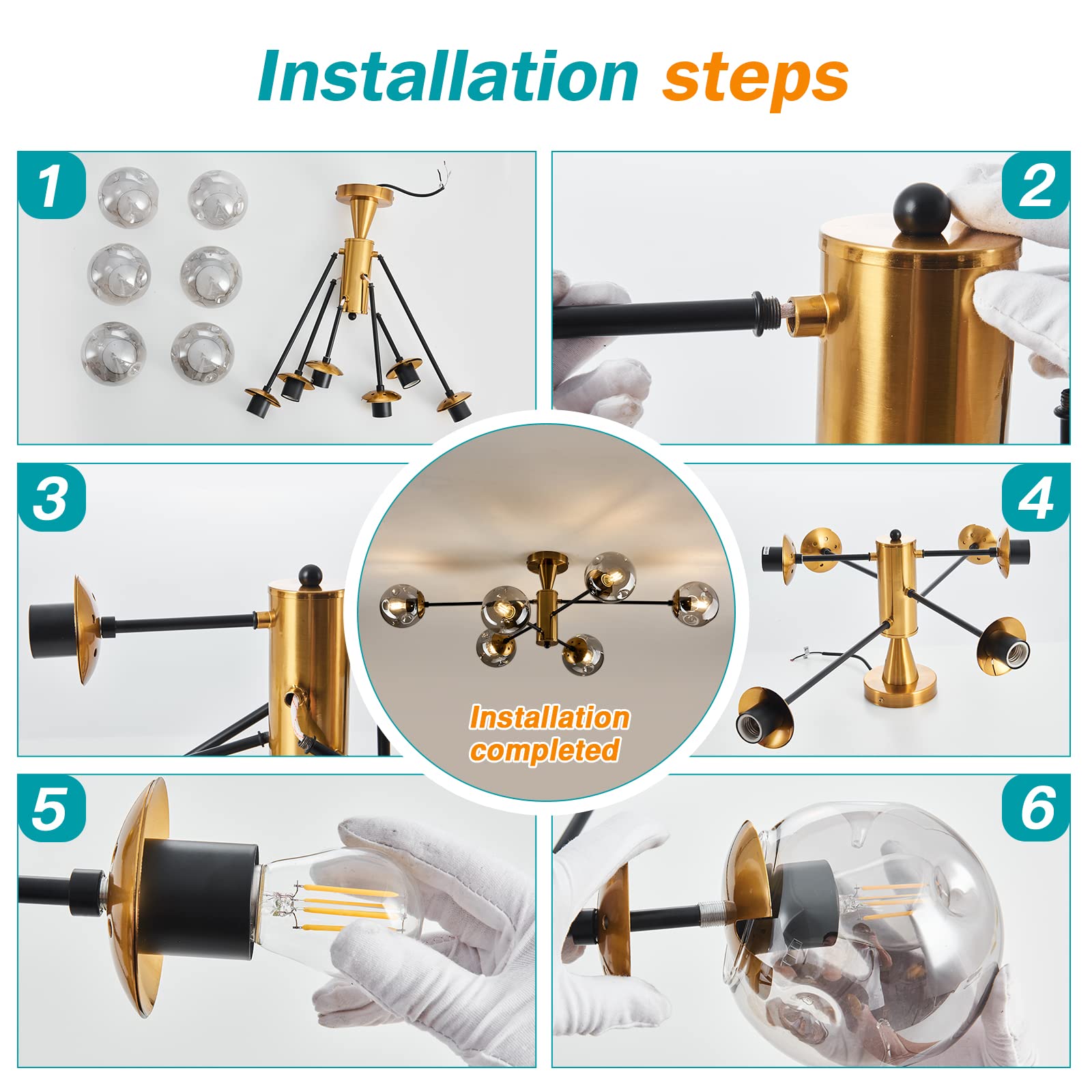 Installation steps

1

2

3

Installation completed

4

5

6