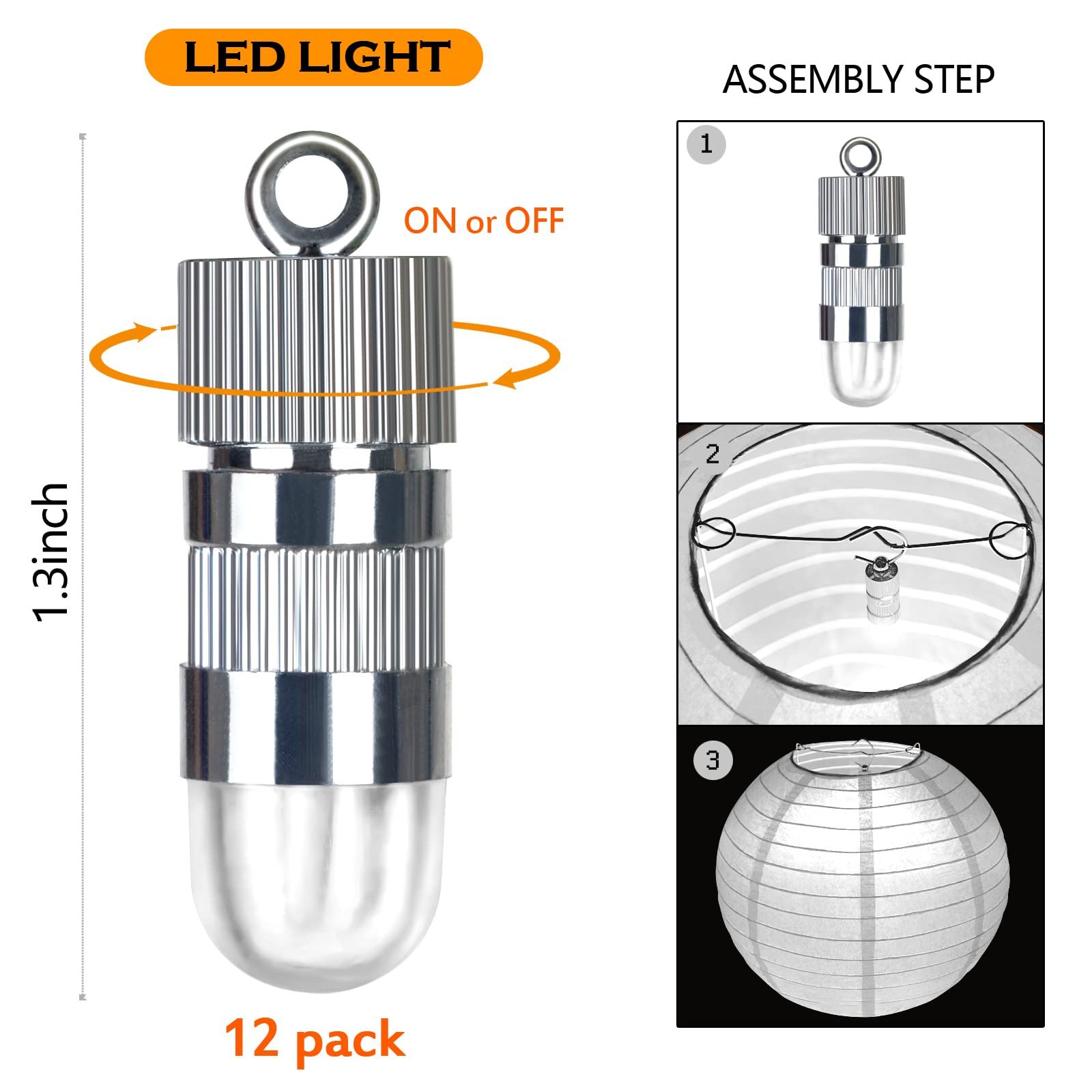 LED LIGHT

ON or OFF

1.3inch

12 pack

ASSEMBLY STEP

1

2

3